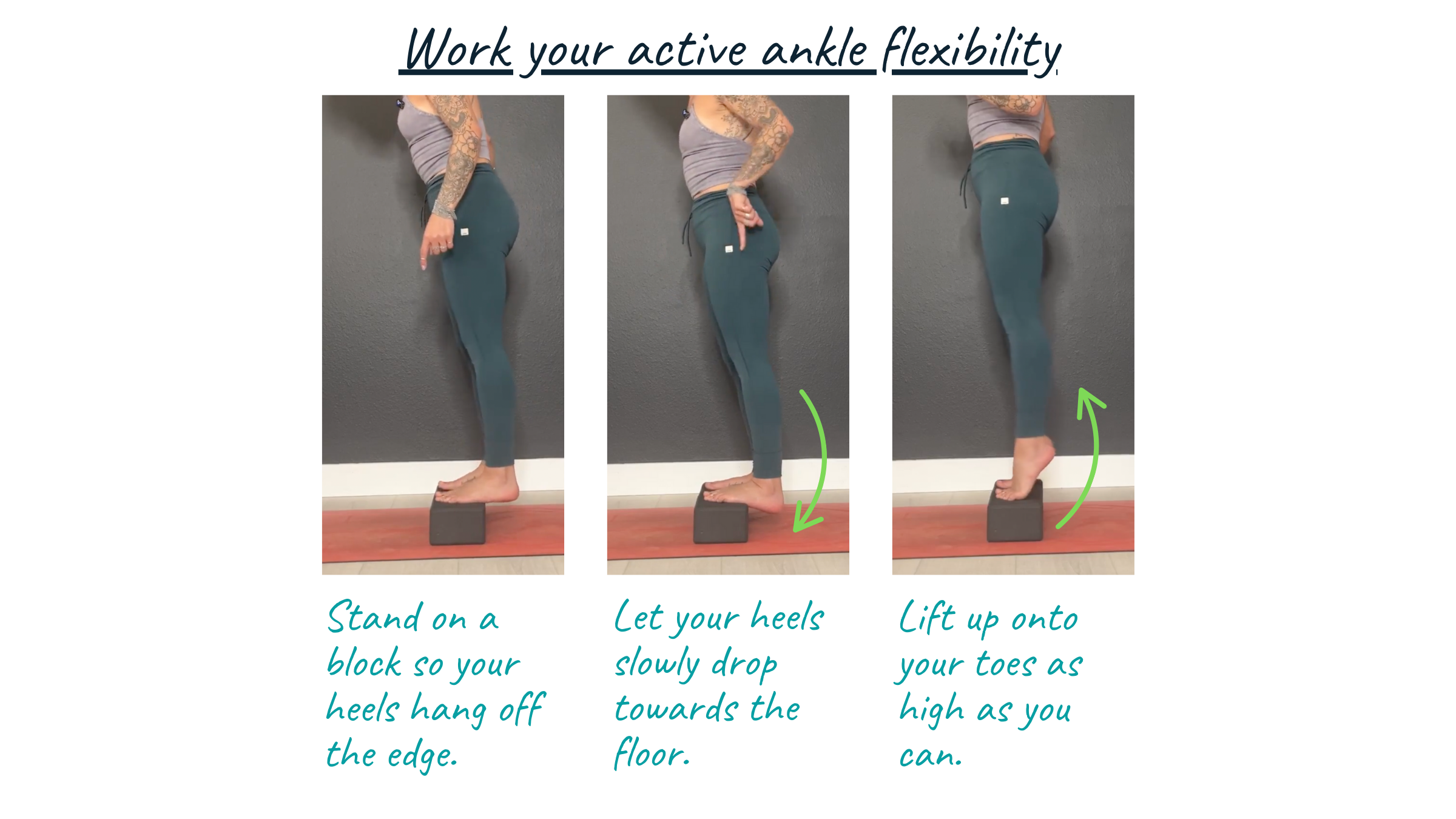 Work your active ankle flexibility

Stand on a block so your heels hang off the edge.

Let your heels slowly drop towards the floor.

Lift up onto your toes as high as you can.