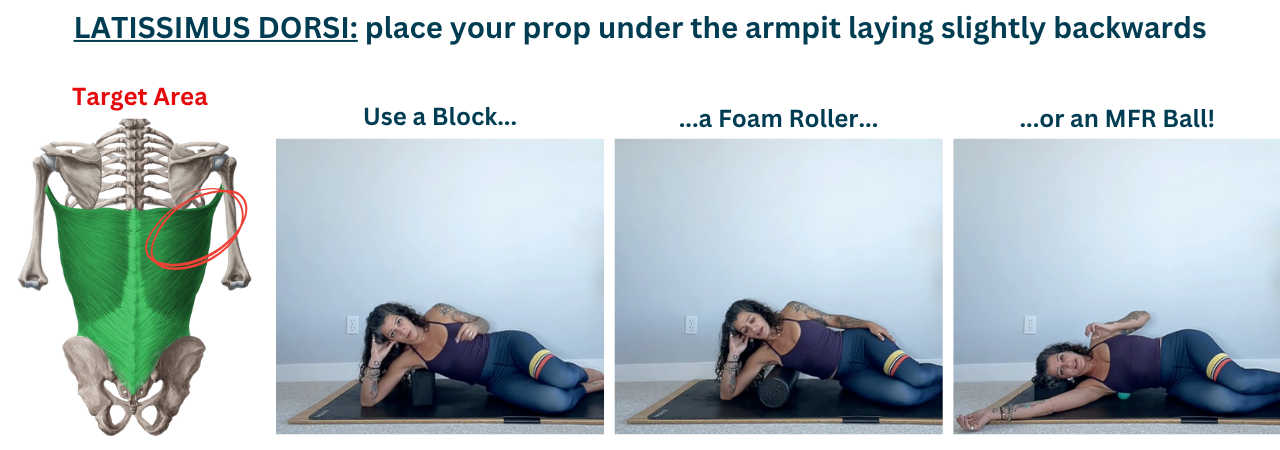 LATISSIMUS DORSI: place your prop under the armpit laying slightly backwards

Target Area

Use a Block...

...a Foam Roller...

...or an MFR Ball!