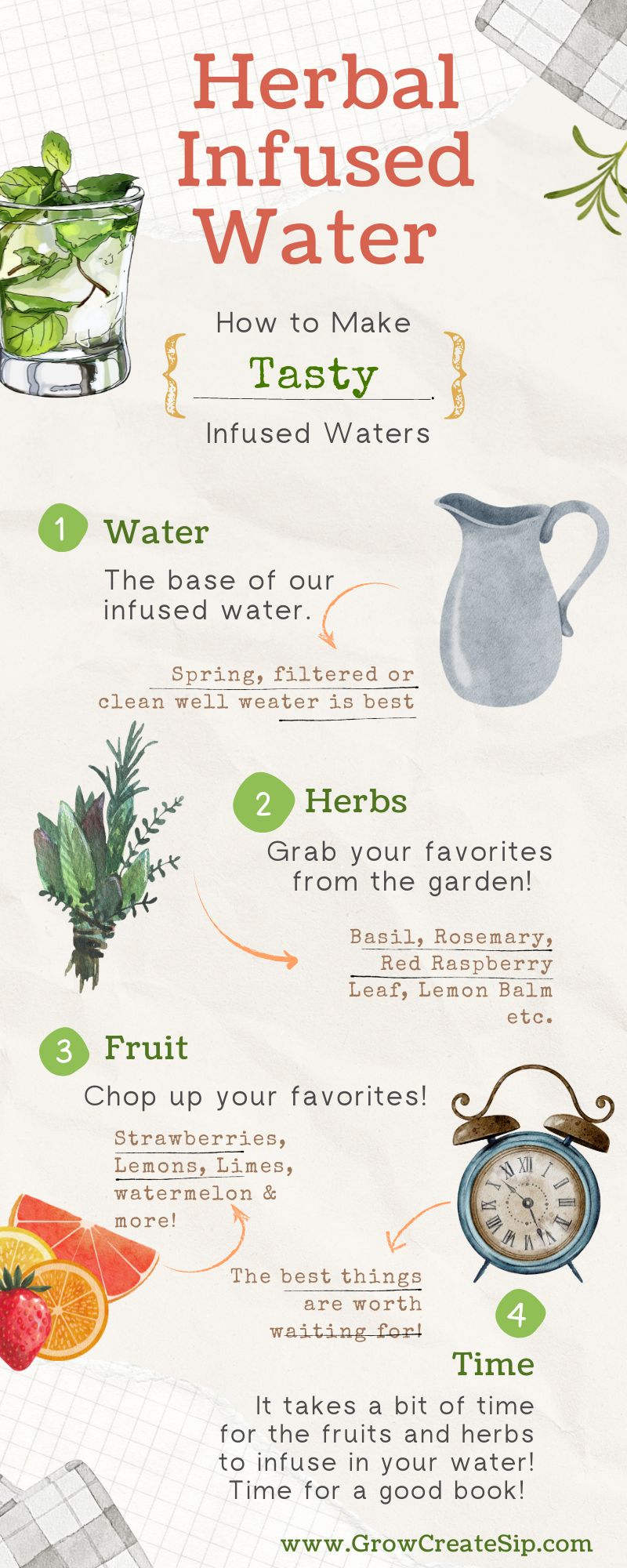 Herbal Infused Water

How to Make
Tasty
Infused Waters

1 Water

The base of our infused water.

Spring, filtered or clean well weater is best

2 Herbs

Grab your favorites from the garden!

Basil, Rosemary, Red Raspberry Leaf, Lemon Balm etc.

3 Fruit

Chop up your favorites!

Strawberries, Lemons, Limes, watermelon & more!

The best things are worth waiting for!

4 Time

It takes a bit of time for the fruits and herbs to infuse in your water! Time for a good book!

www.GrowCreateSip.com