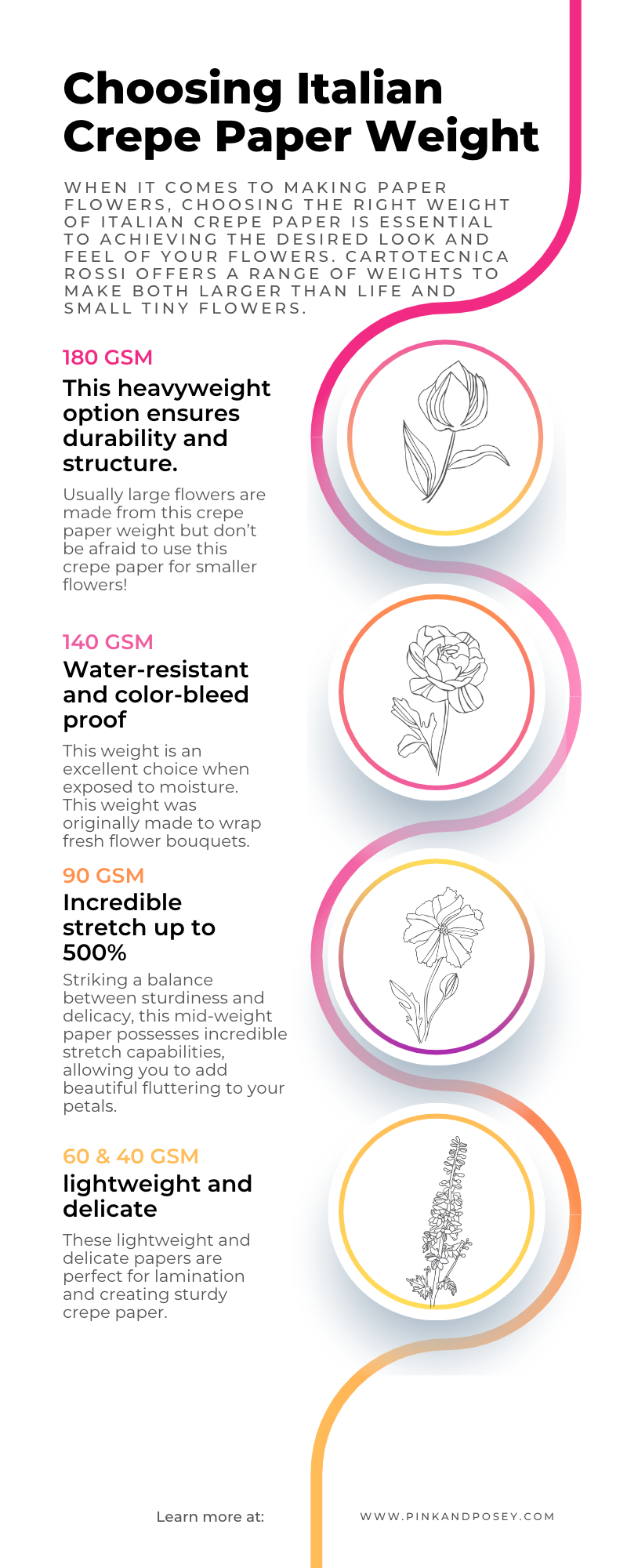 Choosing Italian Crepe Paper Weight

WHEN IT COMES TO MAKING PAPER FLOWERS, CHOOSING THE RIGHT WEIGHT OF ITALIAN CREPE PAPER IS ESSENTIAL TO ACHIEVING THE DESIRED LOOK AND FEEL OF YOUR FLOWERS. CARTOTECNICA ROSSI OFFERS A RANGE OF WEIGHTS TO MAKE BOTH LARGER THAN LIFE AND SMALL TINY FLOWERS.

180 GSM

This heavyweight option ensures durability and structure.

Usually large flowers are made from this crepe paper weight but don't be afraid to use this crepe paper for smaller flowers!

140 GSM

Water-resistant and color-bleed proof

This weight is an excellent choice when exposed to moisture. This weight was originally made to wrap fresh flower bouquets.

90 GSM

Incredible stretch up to 500%

Striking a balance between sturdiness and delicacy, this mid-weight paper possesses incredible stretch capabilities, allowing you to add beautiful fluttering to your petals.

60 & 40 GSM

lightweight and delicate

These lightweight and delicate papers are perfect for lamination and creating sturdy crepe paper.

Learn more at:

WWW.PINKANDPOSEY.COM