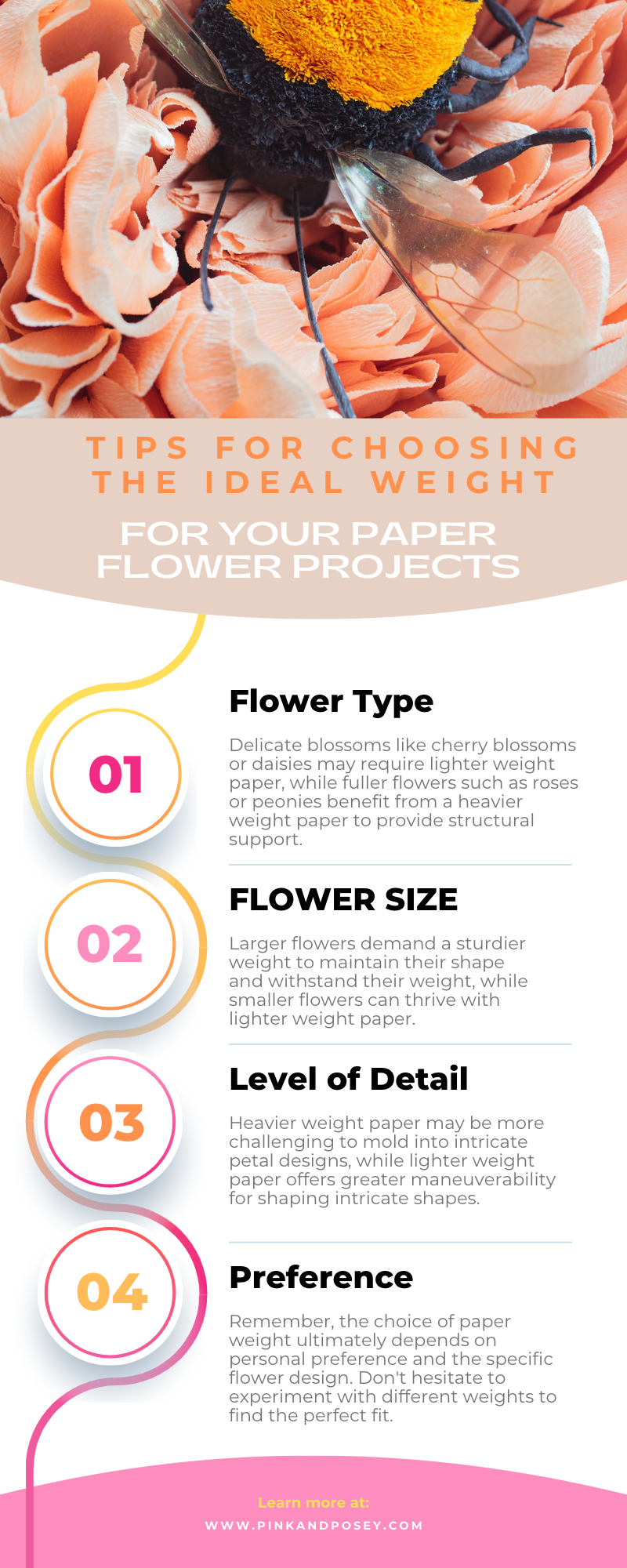 TIPS FOR CHOOSING THE IDEAL WEIGHT

FOR YOUR PAPER FLOWER PROJECTS

01

Flower Type

Delicate blossoms like cherry blossoms or daisies may require lighter weight paper, while fuller flowers such as roses or peonies benefit from a heavier weight paper to provide structural support.

02

FLOWER SIZE

Larger flowers demand a sturdier weight to maintain their shape and withstand their weight, while smaller flowers can thrive with lighter weight paper.

03

Level of Detail

Heavier weight paper may be more challenging to mold into intricate petal designs, while lighter weight paper offers greater maneuverability for shaping intricate shapes.

04

Preference

Remember, the choice of paper weight ultimately depends on personal preference and the specific flower design. Don't hesitate to experiment with different weights to find the perfect fit.

Learn more at:

WWW.PINKANDPOSEY.COM