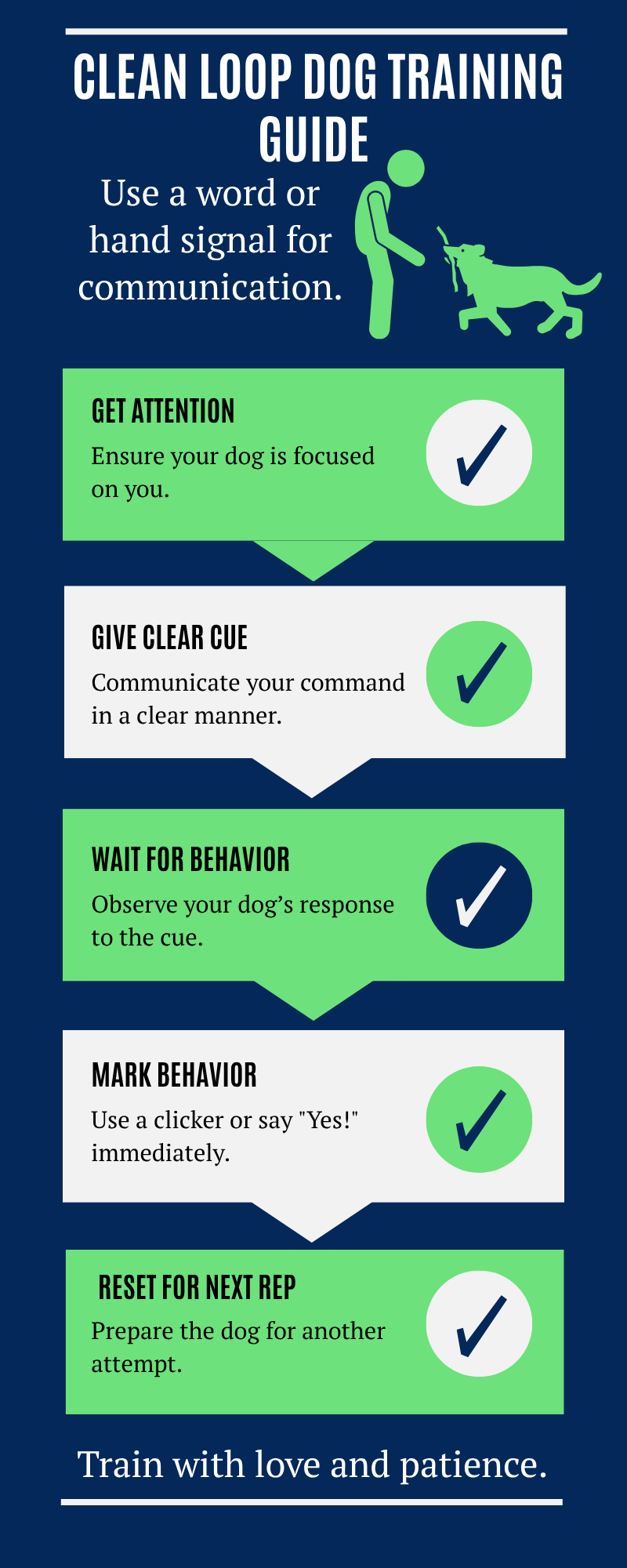 CLEAN LOOP DOG TRAINING GUIDE

Use a word or hand signal for communication.

GET ATTENTION

Ensure your dog is focused on you.

GIVE CLEAR CUE

Communicate your command in a clear manner.

WAIT FOR BEHAVIOR

Observe your dog’s response to the cue.

MARK BEHAVIOR

Use a clicker or say "Yes!" immediately.

RESET FOR NEXT REP

Prepare the dog for another attempt.

Train with love and patience.