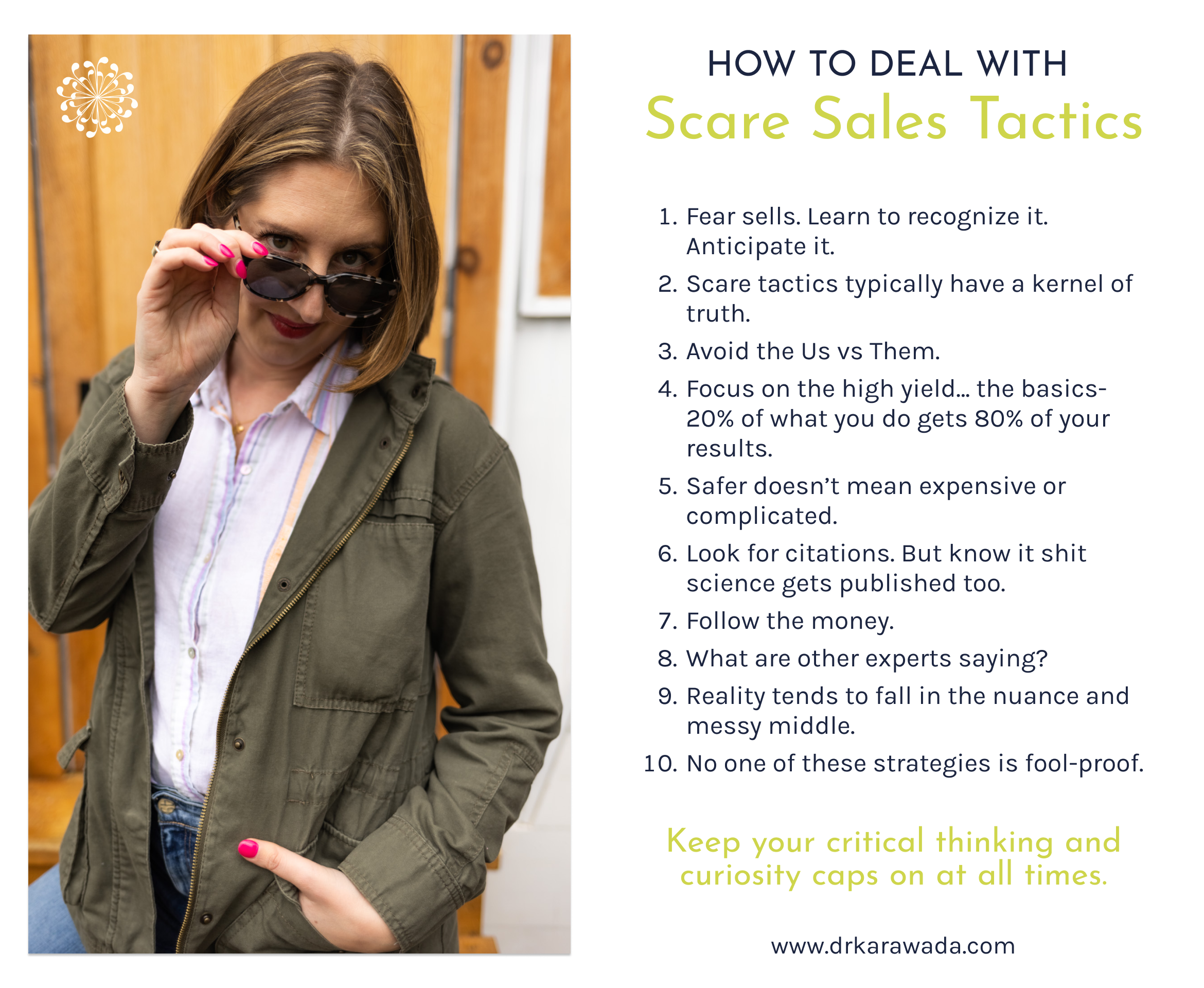 HOW TO DEAL WITH
Scare Sales Tactics

1. Fear sells. Learn to recognize it. Anticipate it.
2. Scare tactics typically have a kernel of truth.
3. Avoid the Us vs Them.
4. Focus on the high yield… the basics- 20% of what you do gets 80% of your results.
5. Safer doesn't mean expensive or complicated.
6. Look for citations. But know it shit science gets published too.
7. Follow the money.
8. What are other experts saying?
9. Reality tends to fall in the nuance and messy middle.
10. No one of these strategies is fool-proof.

Keep your critical thinking and curiosity caps on at all times.

www.drkarawada.com