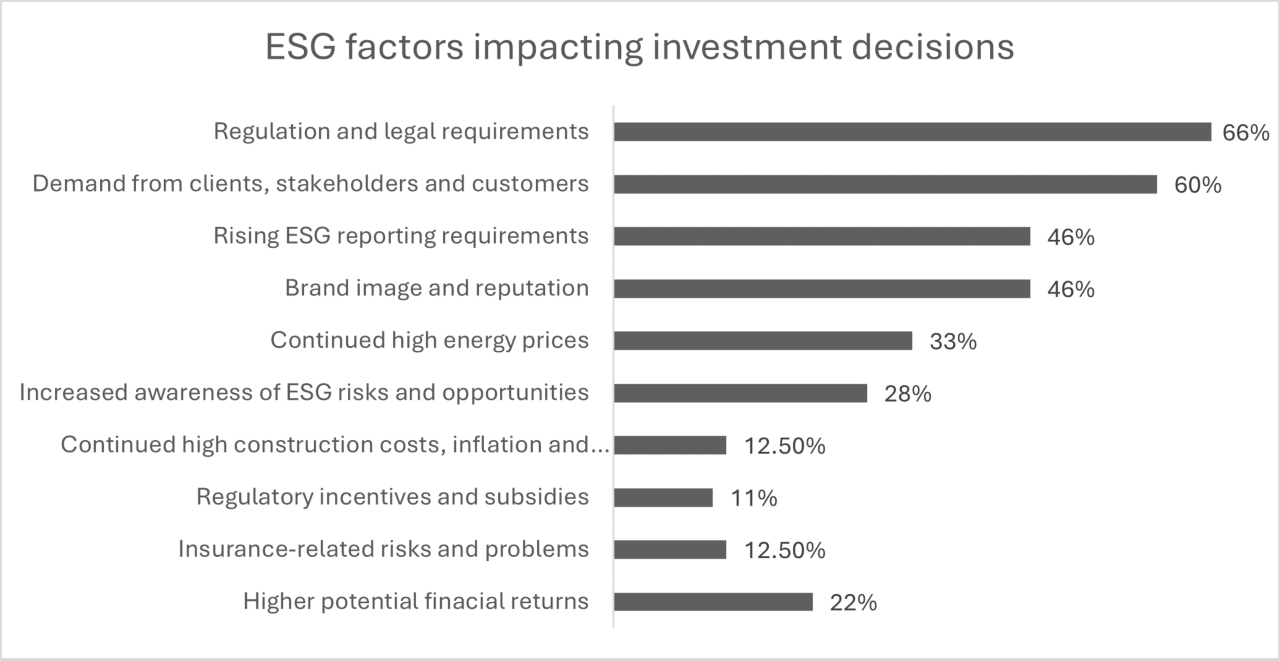 ESG factors impacting investment decisions

Regulation and legal requirements 66%
Demand from clients, stakeholders and customers 60%
Rising ESG reporting requirements 46%
Brand image and reputation 46%
Continued high energy prices 33%
Increased awareness of ESG risks and opportunities 28%
Continued high construction costs, inflation and... 12.50%
Regulatory incentives and subsidies 11%
Insurance-related risks and problems 12.50%
Higher potential finacial returns 22%