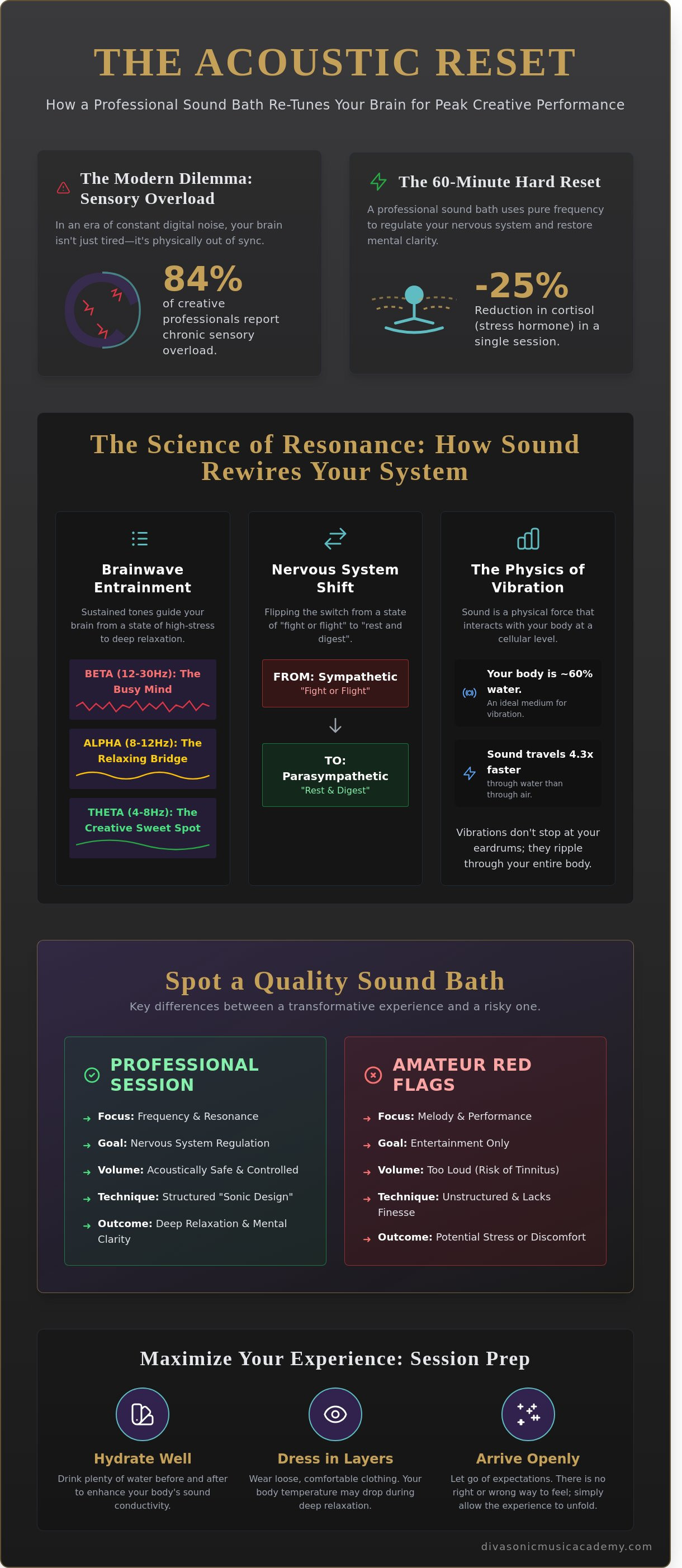 THE ACOUSTIC RESET

How a Professional Sound Bath Re-Tunes Your Brain for Peak Creative Performance

The Modern Dilemma: Sensory Overload

In an era of constant digital noise, your brain isn't just tired—it's physically out of sync.

84%
of creative professionals report chronic sensory overload.

The 60-Minute Hard Reset

A professional sound bath uses pure frequency to regulate your nervous system and restore mental clarity.

-25%
Reduction in cortisol (stress hormone) in a single session.

The Science of Resonance: How Sound Rewires Your System

Brainwave Entrainment

Sustained tones guide your brain from a state of high-stress to deep relaxation.

BETA (12-30Hz): The Busy Mind

ALPHA (8-12Hz): The Relaxing Bridge

THETA (4-8Hz): The Creative Sweet Spot

Nervous System Shift

Flipping the switch from a state of "fight or flight" to "rest and digest".

FROM: Sympathetic
"Fight or Flight"

TO: Parasympathetic
"Rest & Digest"

The Physics of Vibration

Sound is a physical force that interacts with your body at a cellular level.

Your body is ~60% water.
An ideal medium for vibration.

Sound travels 4.3x faster
through water than through air.

Vibrations don't stop at your eardrums; they ripple through your entire body.

Spot a Quality Sound Bath

Key differences between a transformative experience and a risky one.

PROFESSIONAL SESSION

Focus: Frequency & Resonance
Goal: Nervous System Regulation
Volume: Acoustically Safe & Controlled
Technique: Structured "Sonic Design"
Outcome: Deep Relaxation & Mental Clarity

AMATEUR RED FLAGS

Focus: Melody & Performance
Goal: Entertainment Only
Volume: Too Loud (Risk of Tinnitus)
Technique: Unstructured & Lacks Finesse
Outcome: Potential Stress or Discomfort

Maximize Your Experience: Session Prep

Hydrate Well
Drink plenty of water before and after to enhance your body's sound conductivity.

Dress in Layers
Wear loose, comfortable clothing. Your body temperature may drop during deep relaxation.

Arrive Openly
Let go of expectations. There is no right or wrong way to feel; simply allow the experience to unfold.

divasonicmusicacademy.com