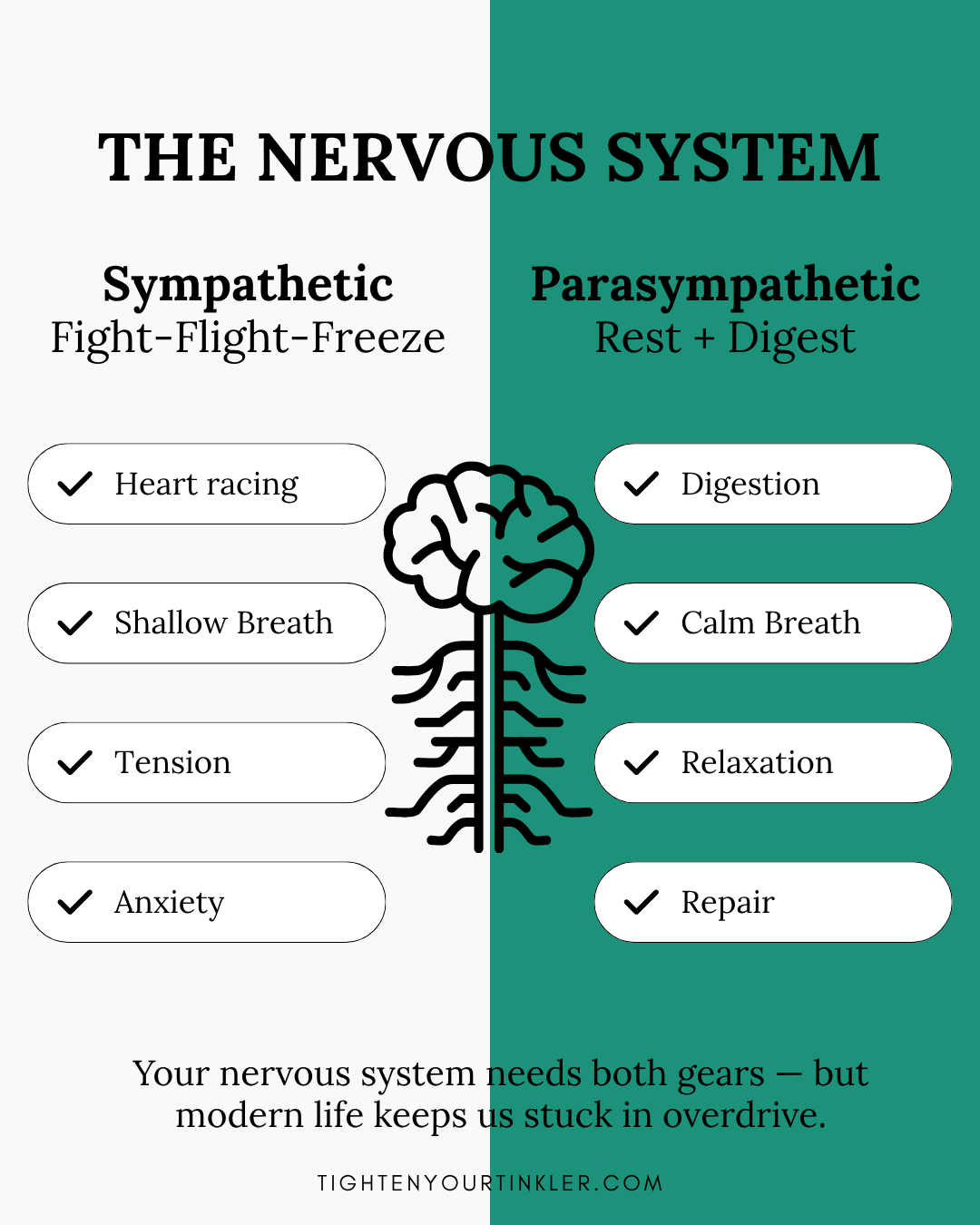 THE NERVOUS SYSTEM

Sympathetic
Fight-Flight-Freeze

Heart racing

Shallow Breath

Tension

Anxiety

Parasympathetic
Rest + Digest

Digestion

Calm Breath

Relaxation

Repair

Your nervous system needs both gears — but modern life keeps us stuck in overdrive.

TIGHTENYOURTINKLER.COM