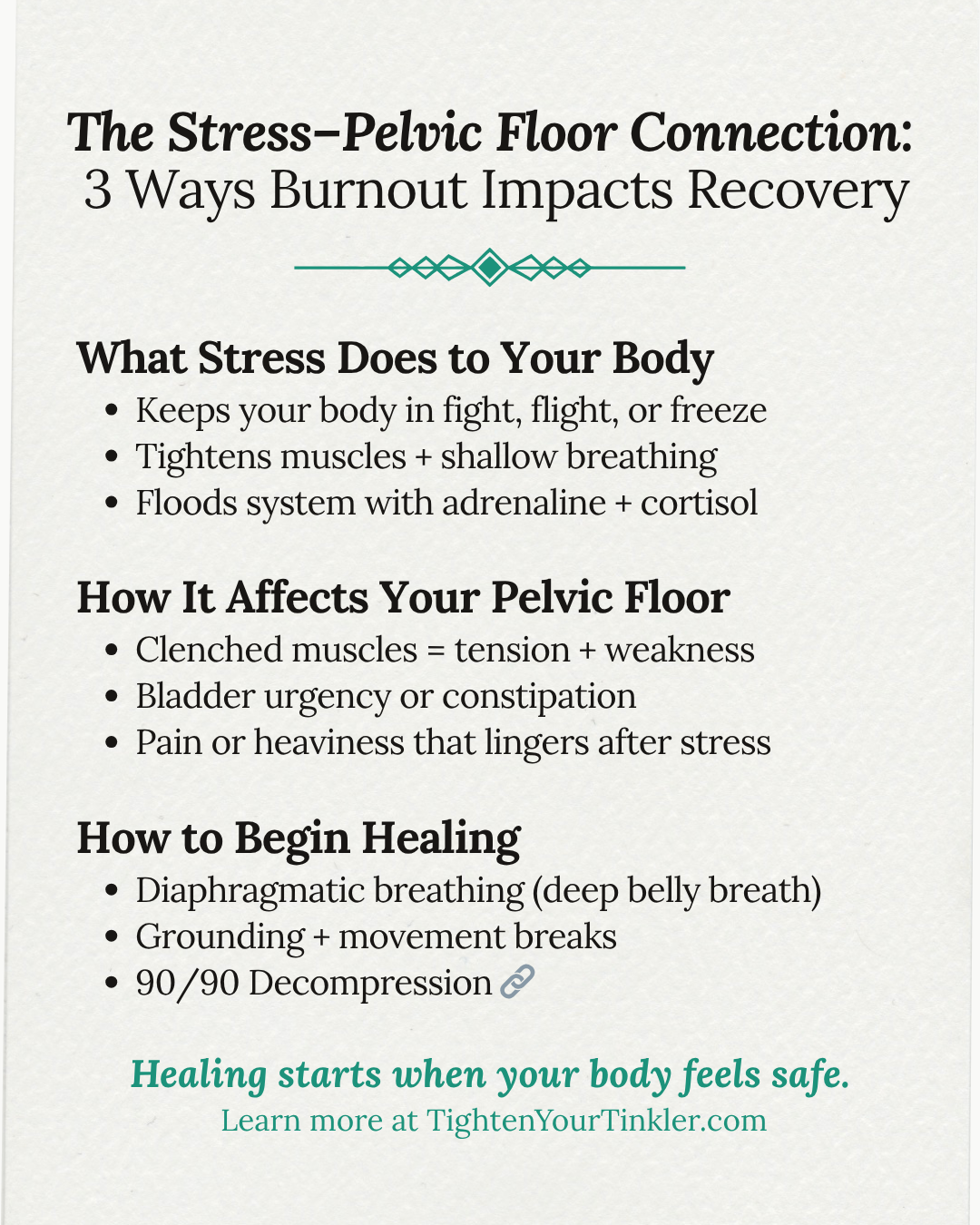 The Stress–Pelvic Floor Connection:
3 Ways Burnout Impacts Recovery

What Stress Does to Your Body
- Keeps your body in fight, flight, or freeze
- Tightens muscles + shallow breathing
- Floods system with adrenaline + cortisol

How It Affects Your Pelvic Floor
- Clenched muscles = tension + weakness
- Bladder urgency or constipation
- Pain or heaviness that lingers after stress

How to Begin Healing
- Diaphragmatic breathing (deep belly breath)
- Grounding + movement breaks
- 90/90 Decompression 🔗

Healing starts when your body feels safe.
Learn more at TightenYourTinkler.com