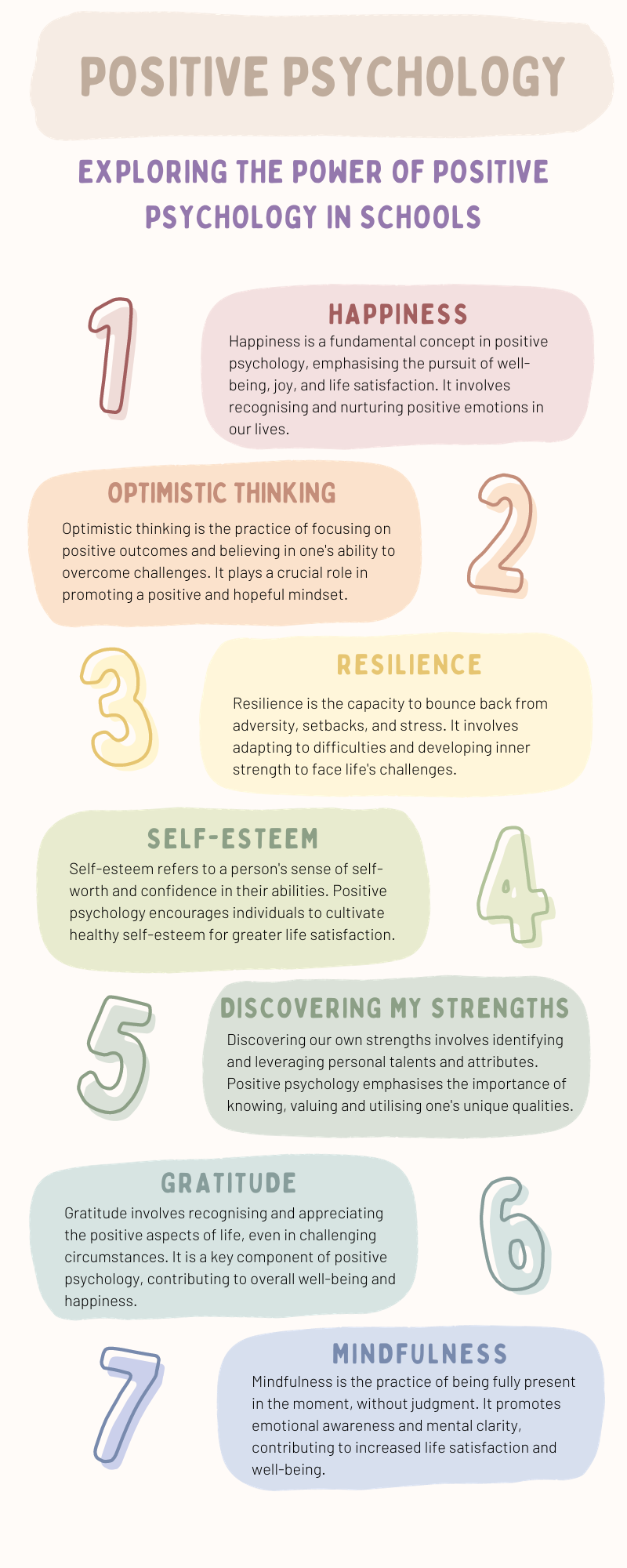 POSITIVE PSYCHOLOGY

EXPLORING THE POWER OF POSITIVE PSYCHOLOGY IN SCHOOLS

1

HAPPINESS

Happiness is a fundamental concept in positive psychology, emphasising the pursuit of well-being, joy, and life satisfaction. It involves recognising and nurturing positive emotions in our lives.

OPTIMISTIC THINKING

Optimistic thinking is the practice of focusing on positive outcomes and believing in one's ability to overcome challenges. It plays a crucial role in promoting a positive and hopeful mindset.

2

3

RESILIENCE

Resilience is the capacity to bounce back from adversity, setbacks, and stress. It involves adapting to difficulties and developing inner strength to face life's challenges.

SELF-ESTEEM

Self-esteem refers to a person's sense of self-worth and confidence in their abilities. Positive psychology encourages individuals to cultivate healthy self-esteem for greater life satisfaction.

4

5

DISCOVERING MY STRENGTHS

Discovering our own strengths involves identifying and leveraging personal talents and attributes. Positive psychology emphasises the importance of knowing, valuing and utilising one's unique qualities.

GRATITUDE

Gratitude involves recognising and appreciating the positive aspects of life, even in challenging circumstances. It is a key component of positive psychology, contributing to overall well-being and happiness.

6

7

MINDFULNESS

Mindfulness is the practice of being fully present in the moment, without judgment. It promotes emotional awareness and mental clarity, contributing to increased life satisfaction and well-being.