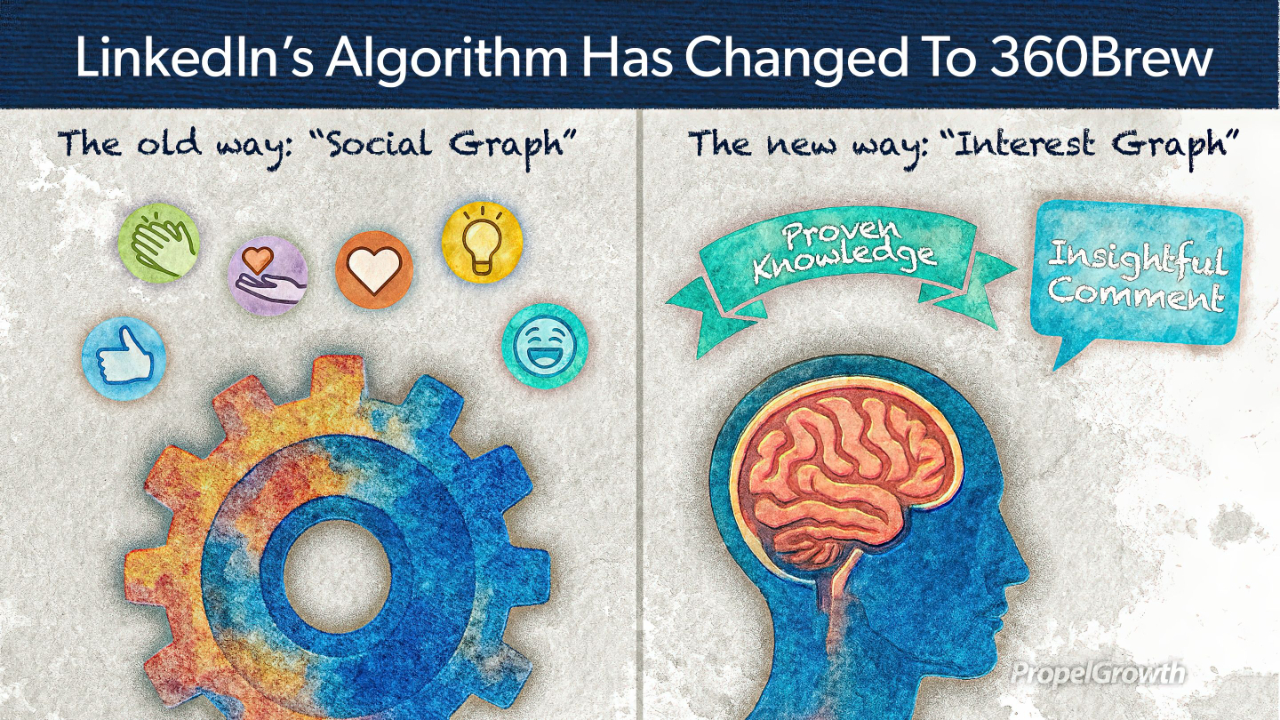 LinkedIn's Algorithm Has Changed To 360Brew

The old way: "Social Graph"

The new way: "Interest Graph"

Proven Knowledge

Insightful Comment

PropelGrowth