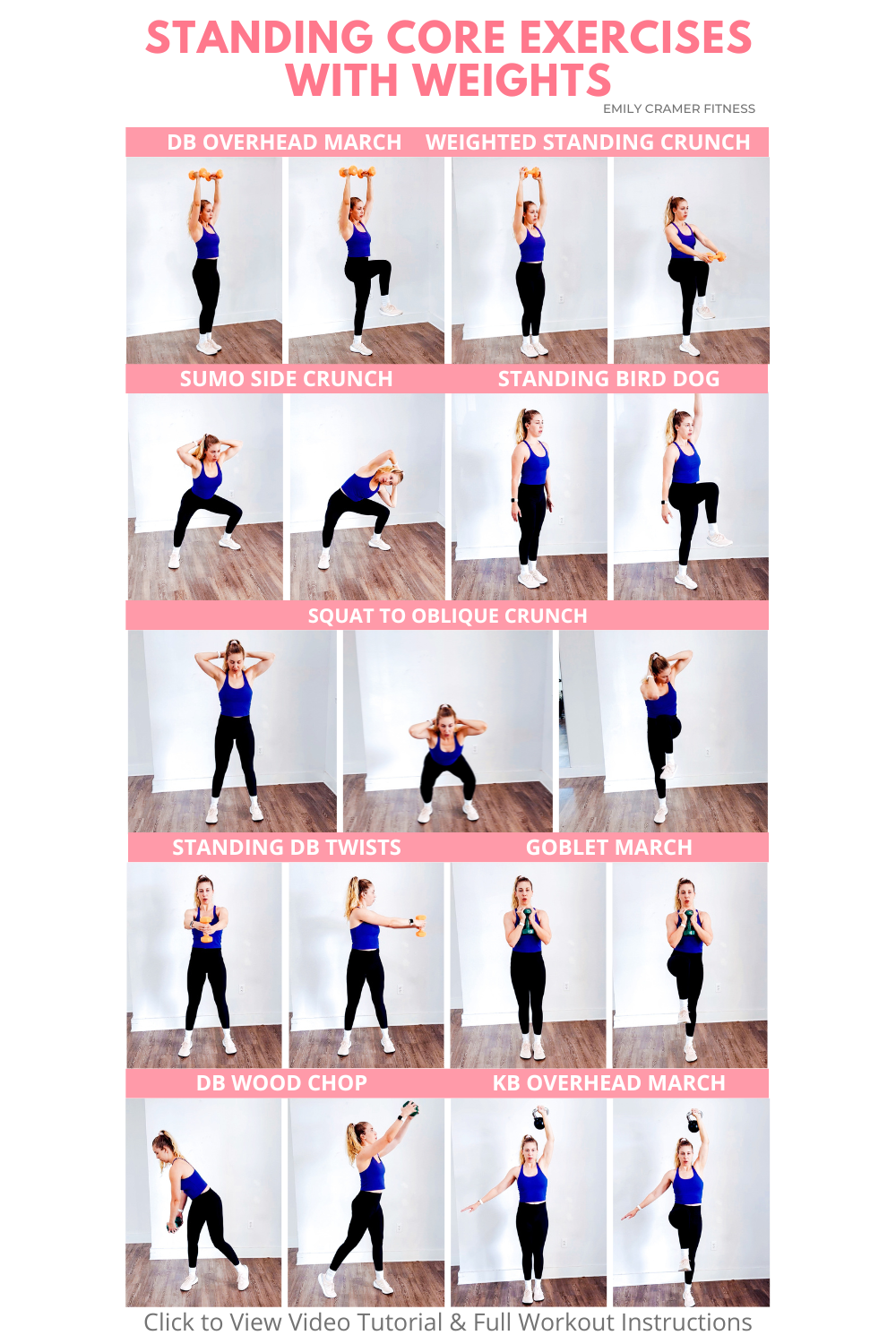 STANDING CORE EXERCISES WITH WEIGHTS

EMILY CRAMER FITNESS

DB OVERHEAD MARCH

WEIGHTED STANDING CRUNCH

SUMO SIDE CRUNCH

STANDING BIRD DOG

SQUAT TO OBLIQUE CRUNCH

STANDING DB TWISTS

GOBLET MARCH

DB WOOD CHOP

KB OVERHEAD MARCH

Click to View Video Tutorial & Full Workout Instructions