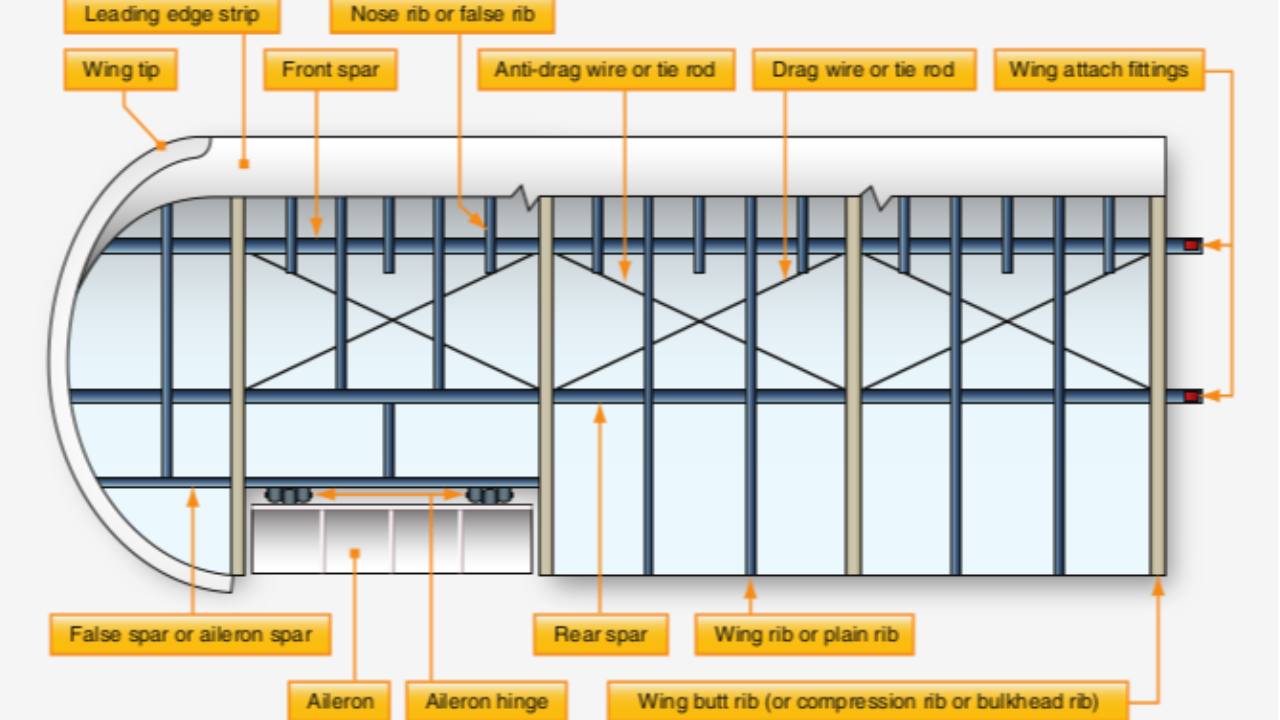 Leading edge strip

Nose rib or false rib

Wing tip

Front spar

Anti-drag wire or tie rod

Drag wire or tie rod

Wing attach fittings

False spar or aileron spar

Rear spar

Wing rib or plain rib

Aileron

Aileron hinge

Wing butt rib (or compression rib or bulkhead rib)