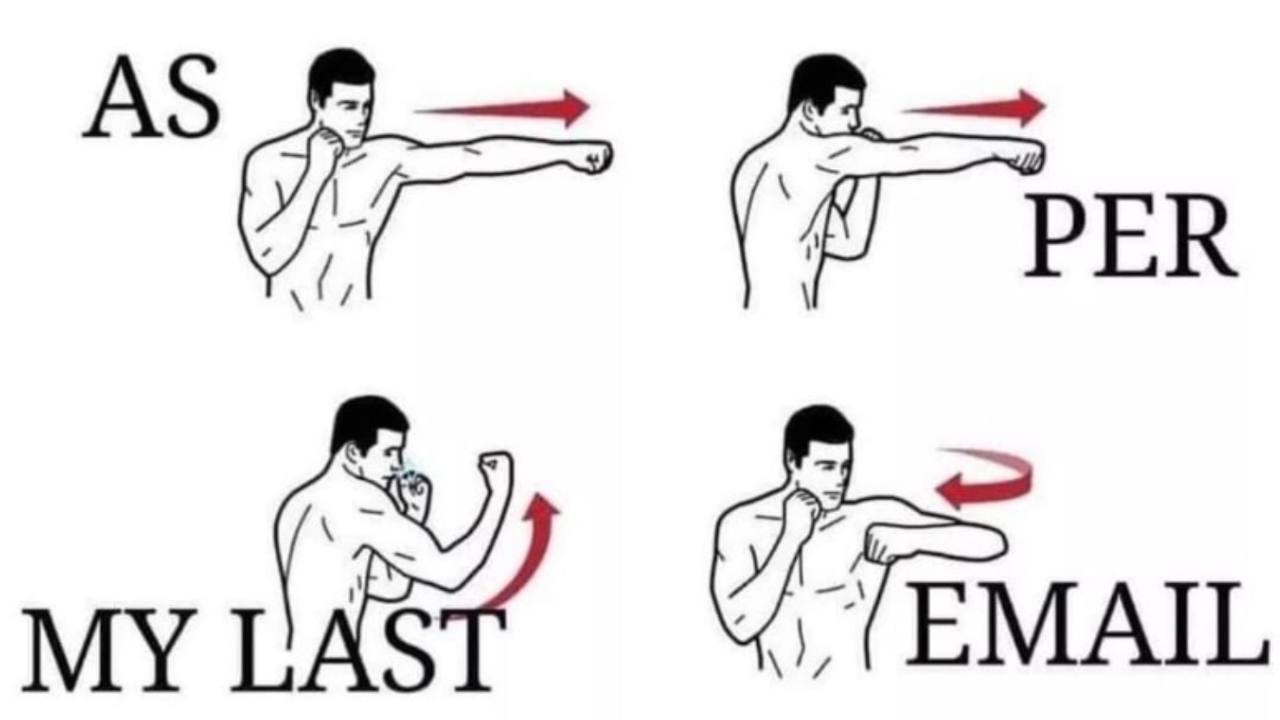 AS

PER

MY LAST

EMAIL