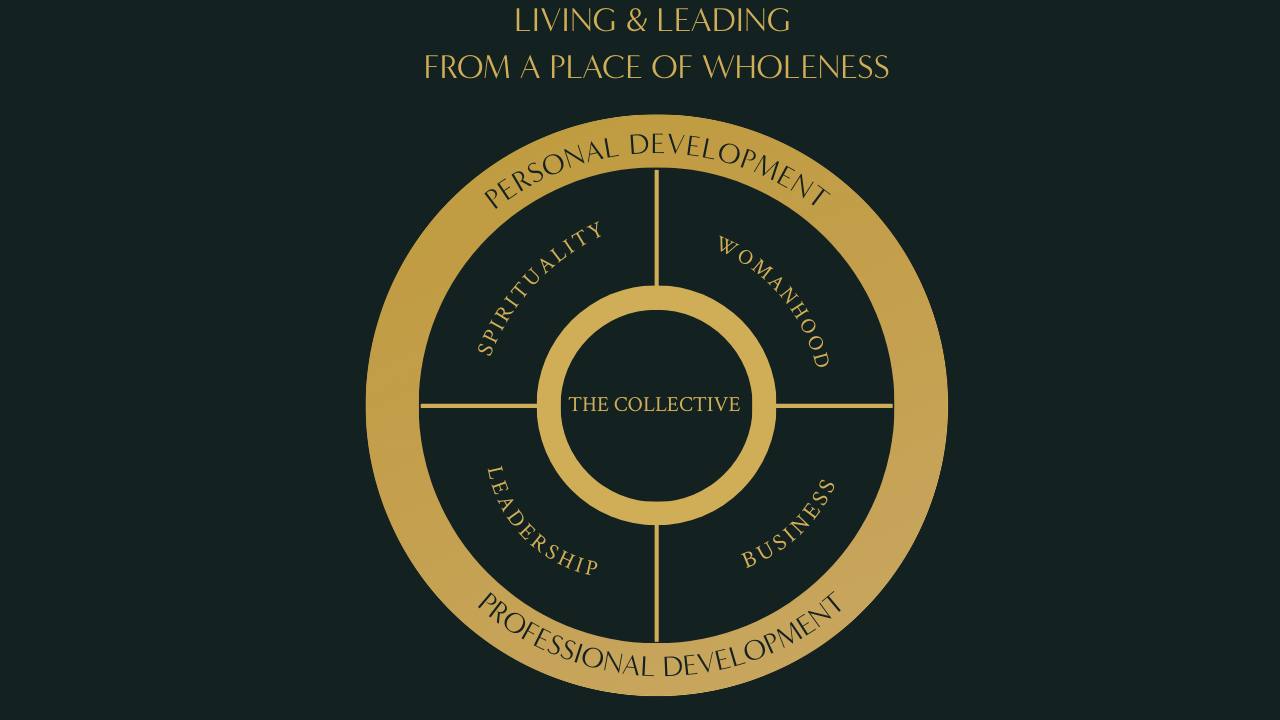 LIVING & LEADING
FROM A PLACE OF WHOLENESS

PERSONAL DEVELOPMENT

SPIRITUALITY

WOMANHOOD

THE COLLECTIVE

LEADERSHIP

BUSINESS

PROFESSIONAL DEVELOPMENT