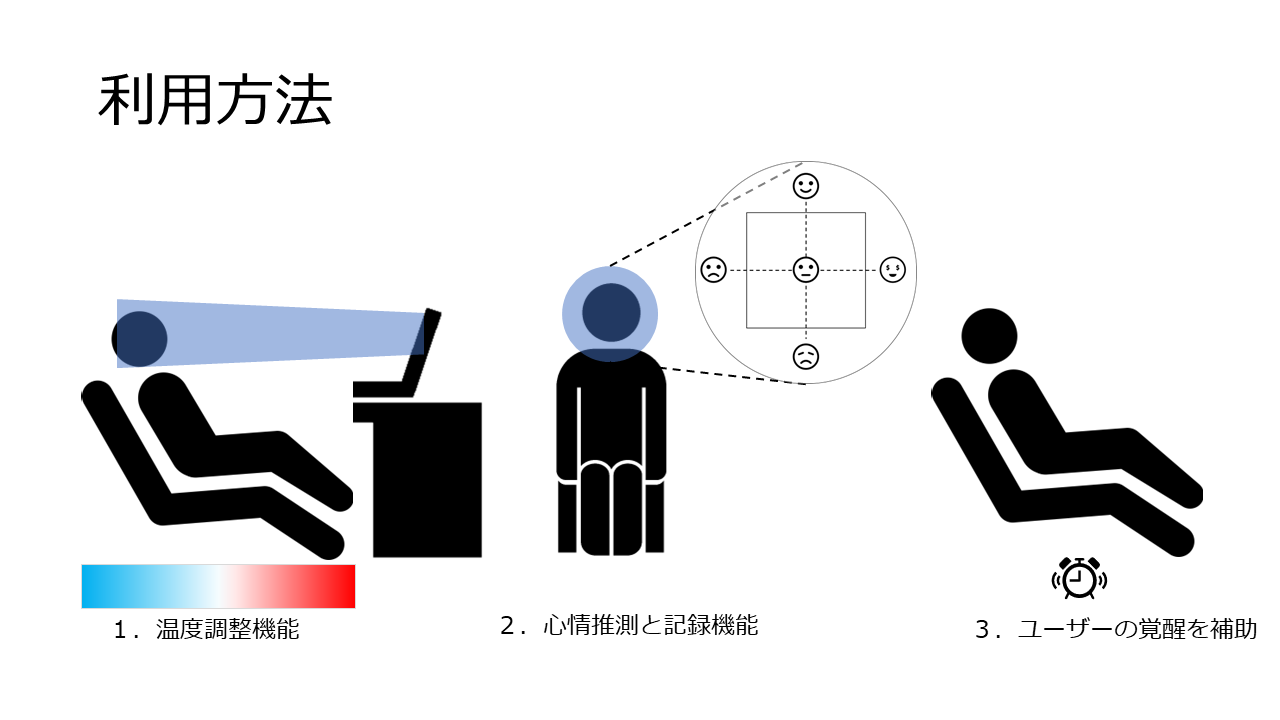 利用方法

１．温度調整機能

２．心情推測と記録機能

３．ユーザーの覚醒を補助