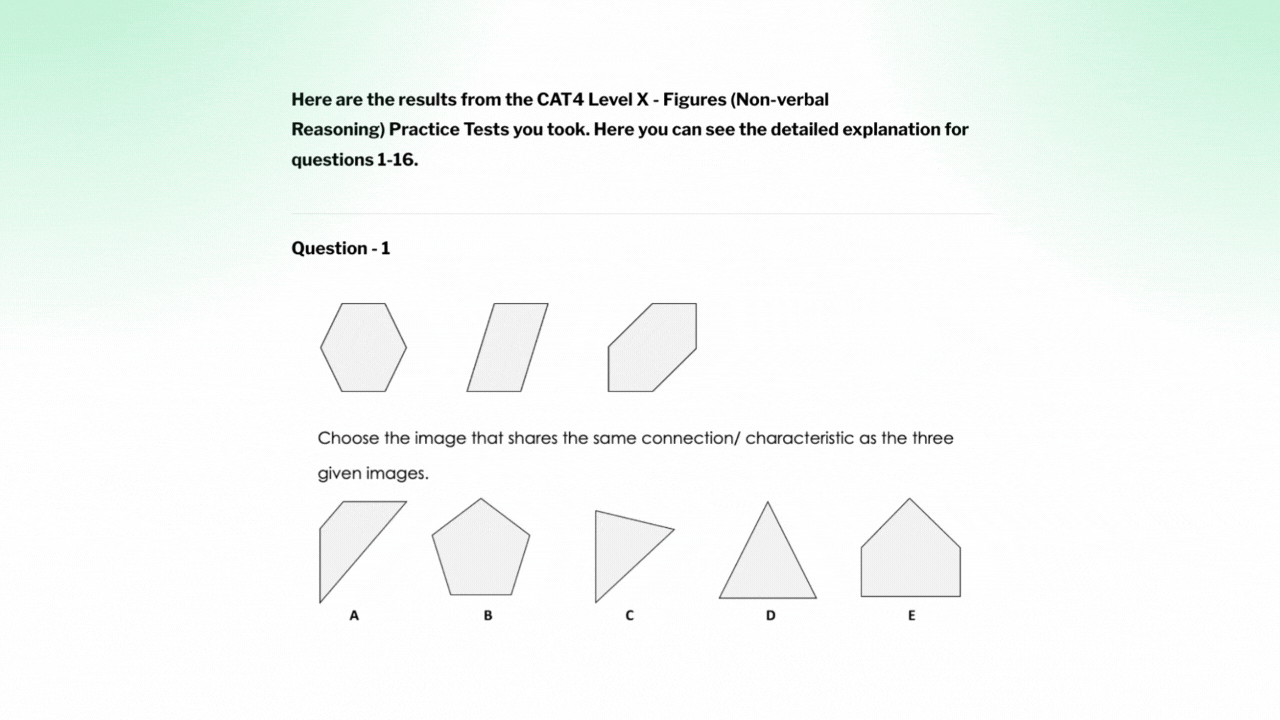 Here are the results from the CAT4 Level X - Figures (Non-verbal Reasoning) Practice Tests you took. Here you can see the detailed explanation for questions 1-16.

Question - 1

Choose the image that shares the same connection/ characteristic as the three given images.

A

B

C

D

E