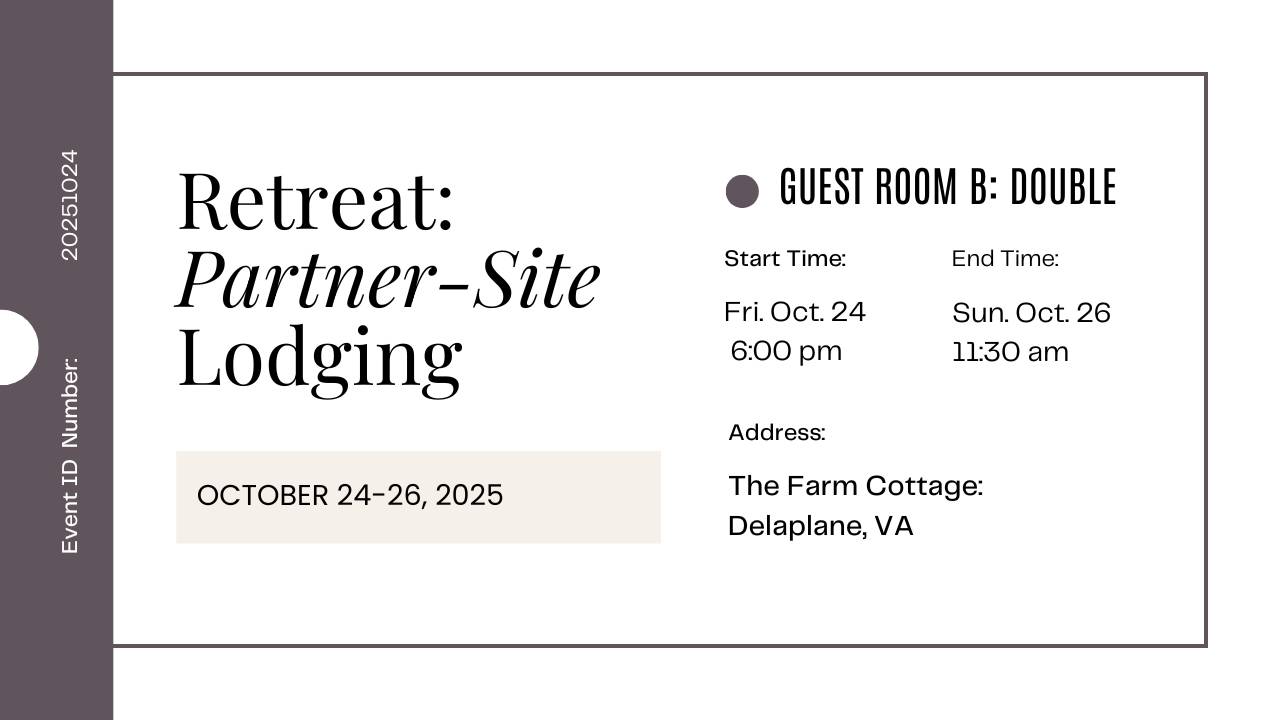 Event ID Number: 20251024

Retreat:
Partner-Site
Lodging

OCTOBER 24-26, 2025

• GUEST ROOM B: DOUBLE

Start Time:
Fri. Oct. 24
6:00 pm

End Time:
Sun. Oct. 26
11:30 am

Address:
The Farm Cottage:
Delaplane, VA