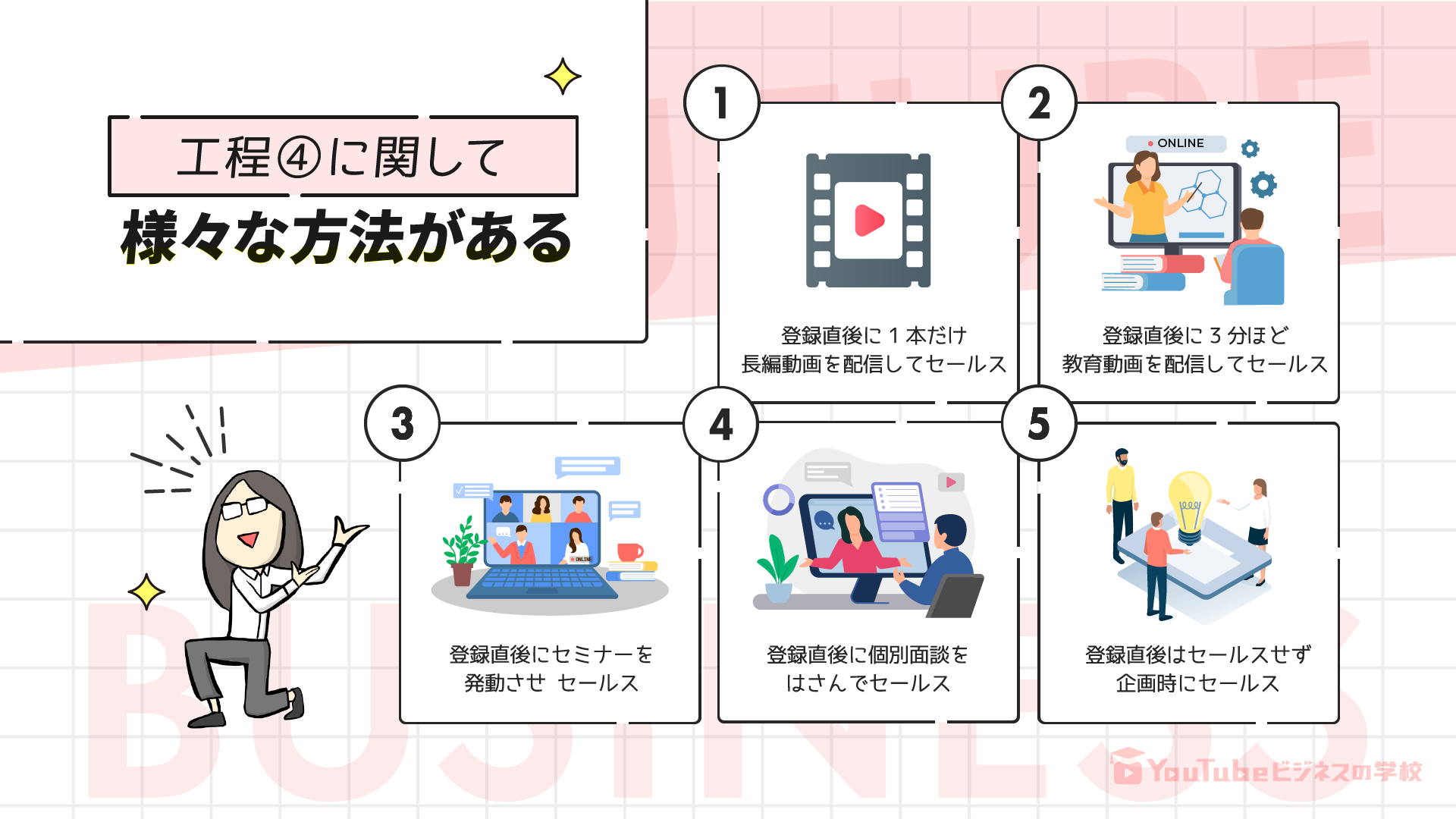 工程④に関して

様々な方法がある

1

登録直後に１本だけ
長編動画を配信してセールス

2

ONLINE

登録直後に３分ほど
教育動画を配信してセールス

3

ONLINE

登録直後にセミナーを
発動させ　セールス

4

登録直後に個別面談を
はさんでセールス

5

登録直後はセールスせず
企画時にセールス

BUSINESS

YouTubeビジネスの学校