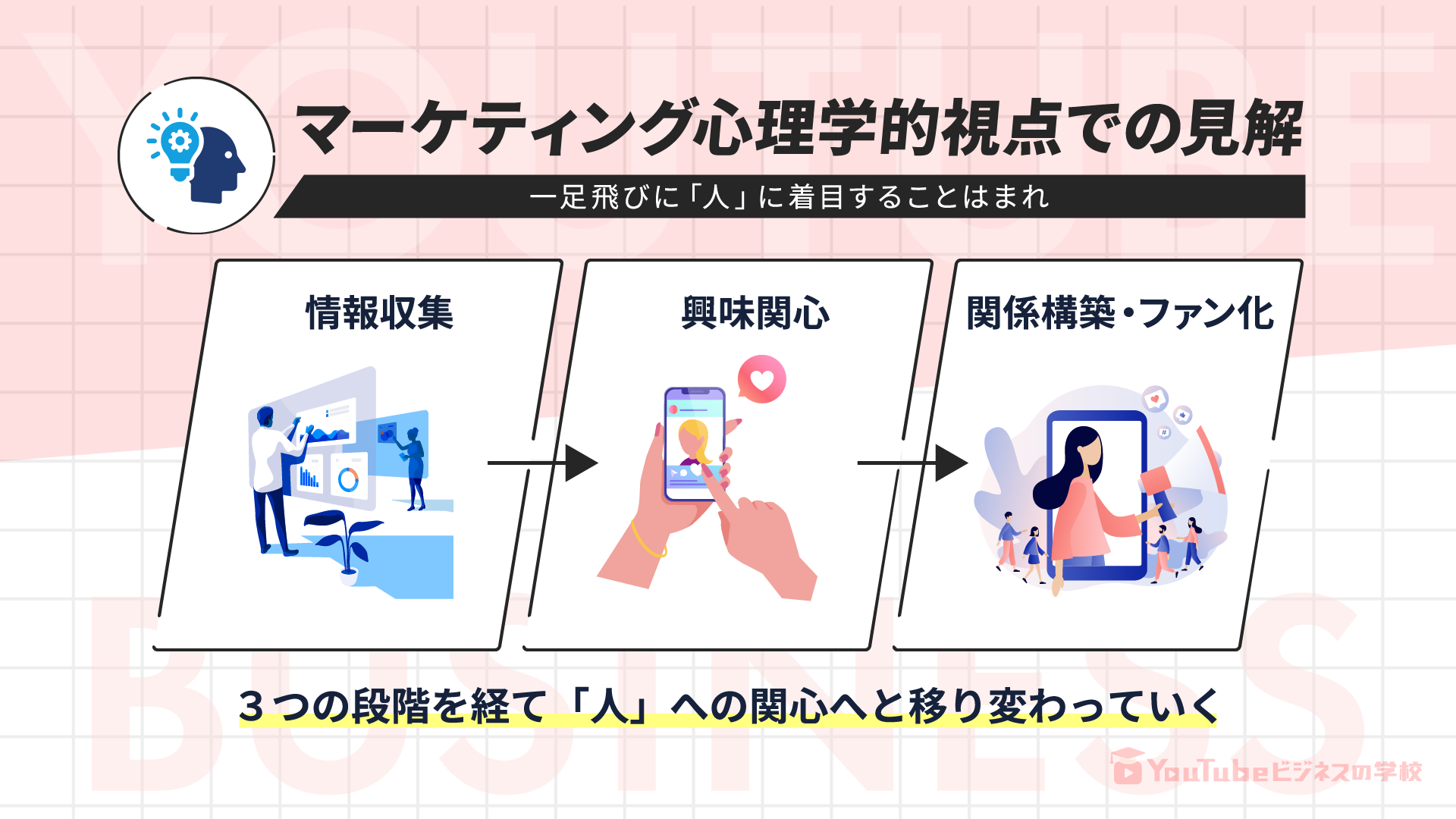 YOUTUBE

マーケティング心理学的視点での見解

一足飛びに「人」に着目することはまれ

情報収集

興味関心

関係構築・ファン化

３つの段階を経て「人」への関心へと移り変わっていく

BUSINESS

YouTubeビジネスの学校