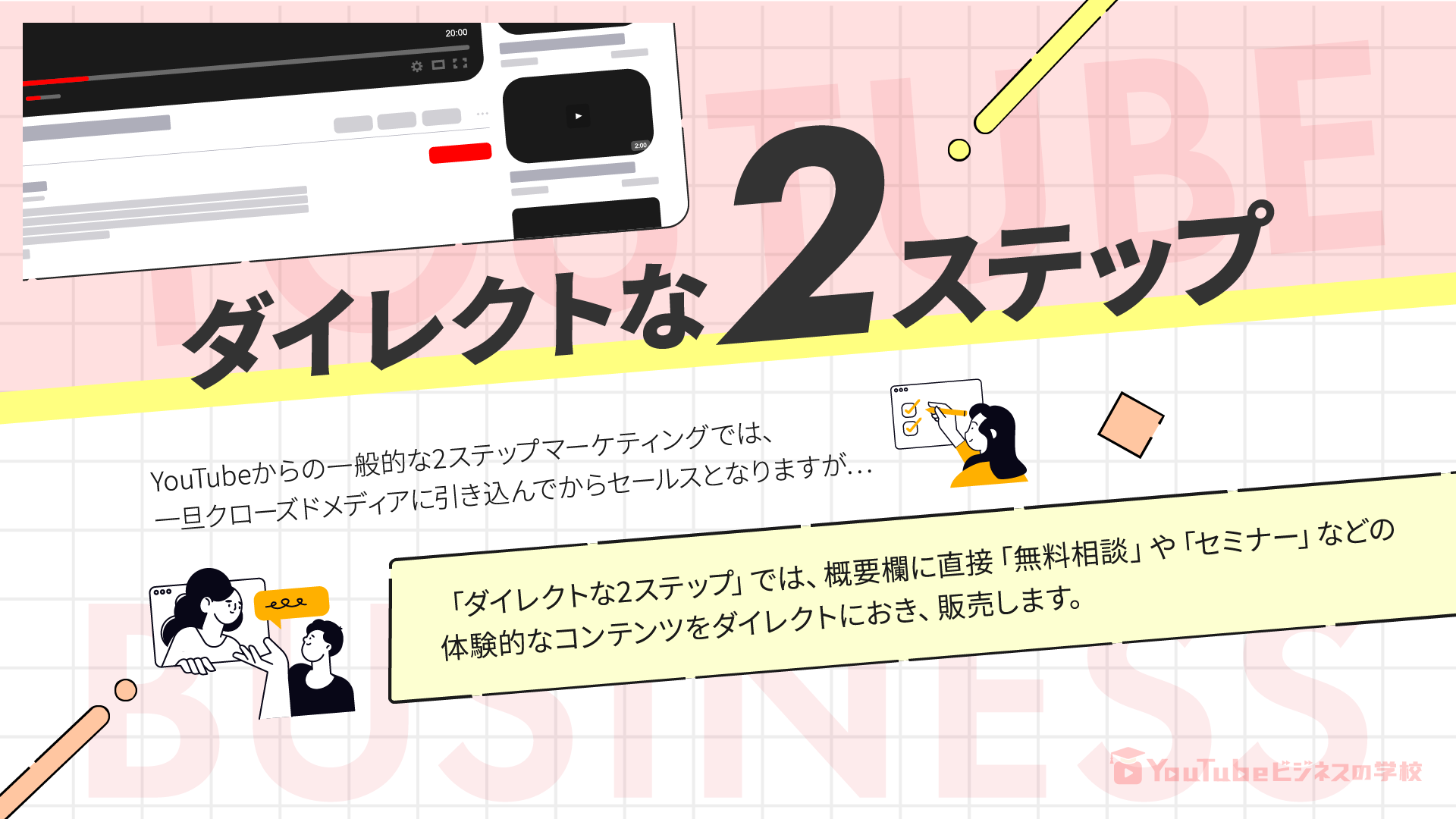 20:00

2:00

YOUTUBE

ダイレクトな2ステップ

YouTubeからの一般的な2ステップマーケティングでは、
一旦クローズドメディアに引き込んでからセールスとなりますが…

「ダイレクトな2ステップ」では、概要欄に直接「無料相談」や「セミナー」などの体験的なコンテンツをダイレクトにおき、販売します。

BUSINESS

YouTubeビジネスの学校