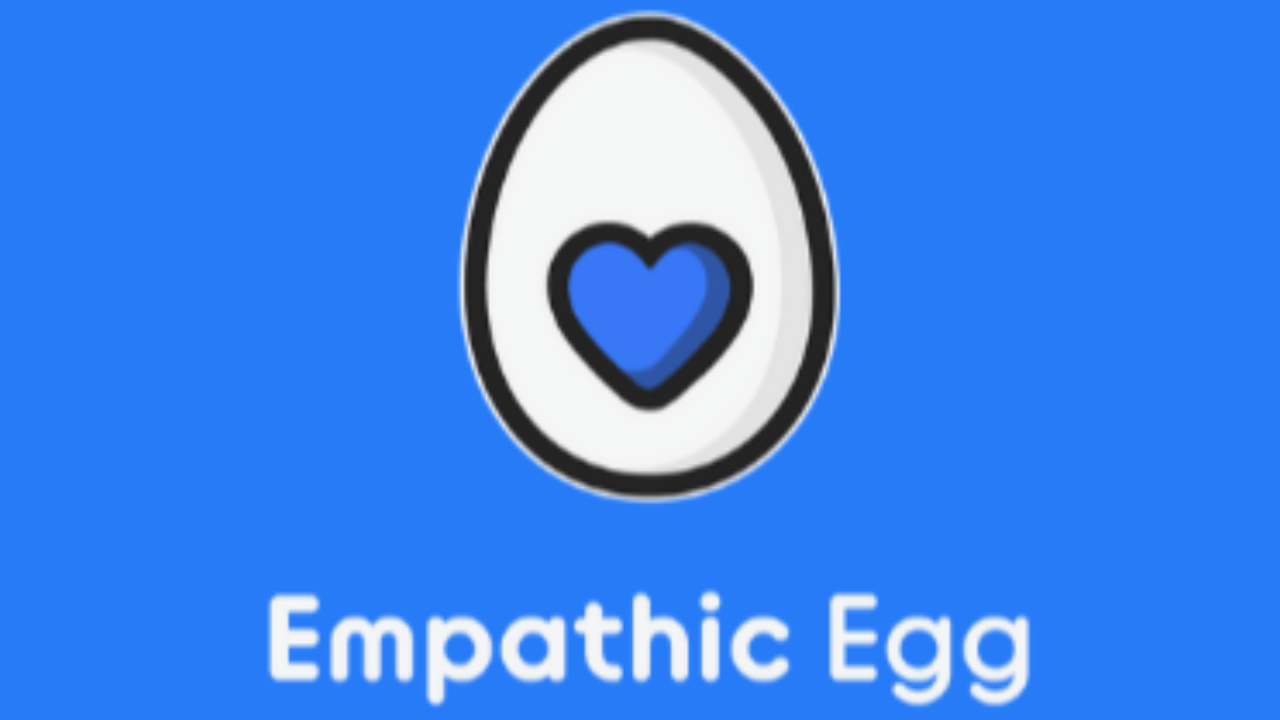 Empathic Egg