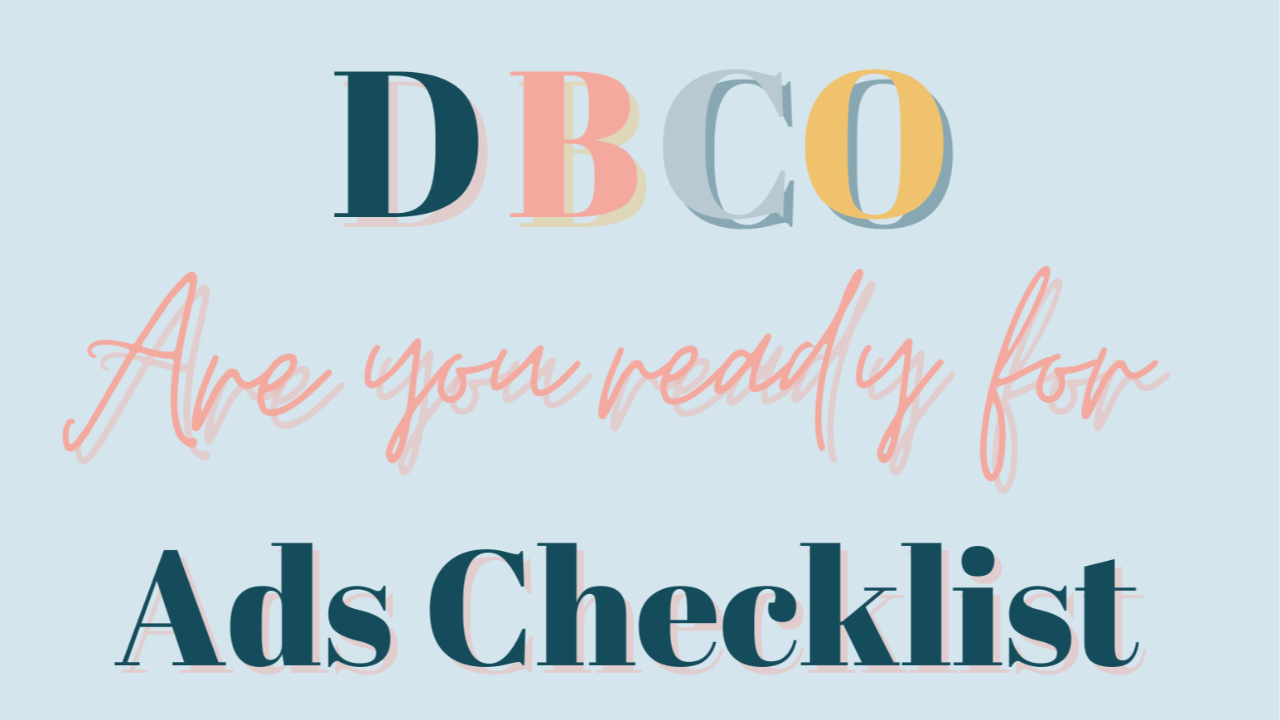 DBCO

Are you ready for

Ads Checklist