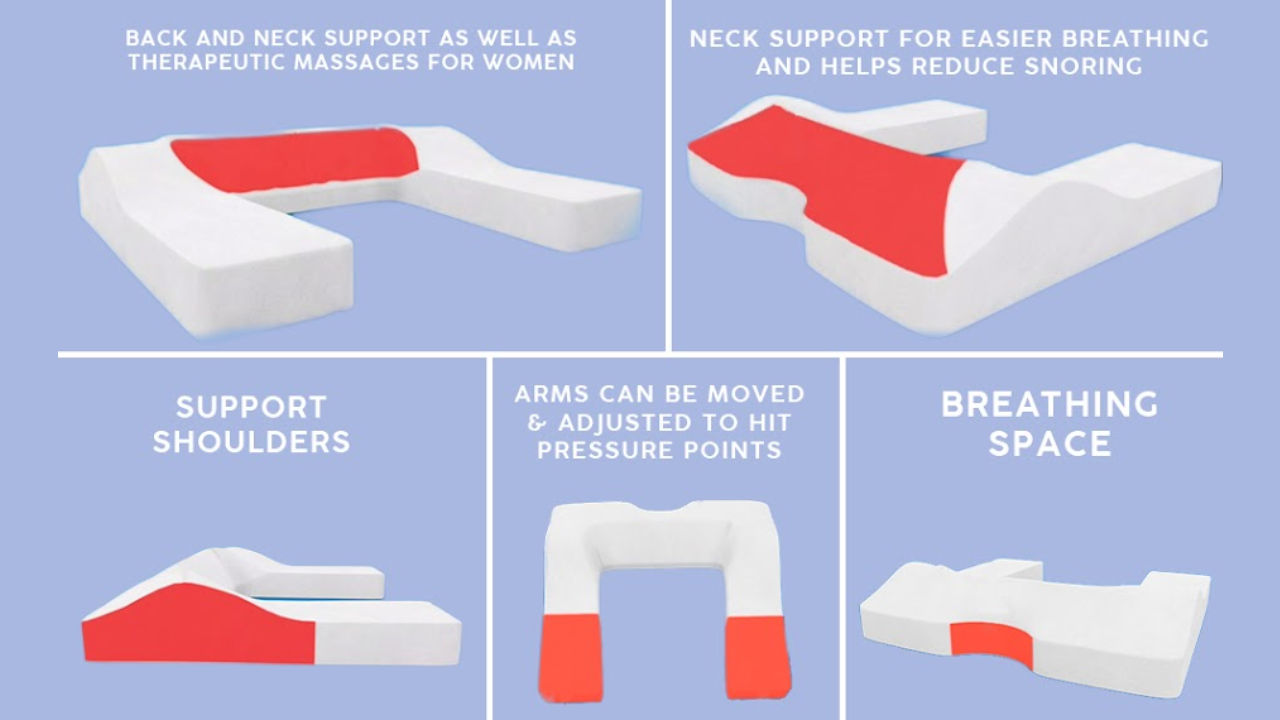 BACK AND NECK SUPPORT AS WELL AS THERAPEUTIC MASSAGES FOR WOMEN

NECK SUPPORT FOR EASIER BREATHING AND HELPS REDUCE SNORING

SUPPORT SHOULDERS

ARMS CAN BE MOVED & ADJUSTED TO HIT PRESSURE POINTS

BREATHING SPACE