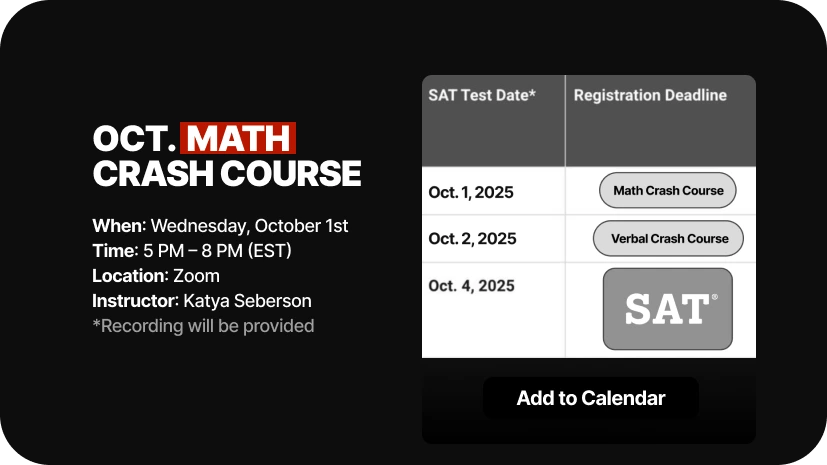 OCT. MATH
CRASH COURSE

When: Wednesday, October 1st
Time: 5 PM – 8 PM (EST)
Location: Zoom
Instructor: Katya Seberson
*Recording will be provided

| SAT Test Date* | Registration Deadline |
|---|---|
| Oct. 1, 2025 | Math Crash Course |
| Oct. 2, 2025 | Verbal Crash Course |
| Oct. 4, 2025 | SAT® |

Add to Calendar