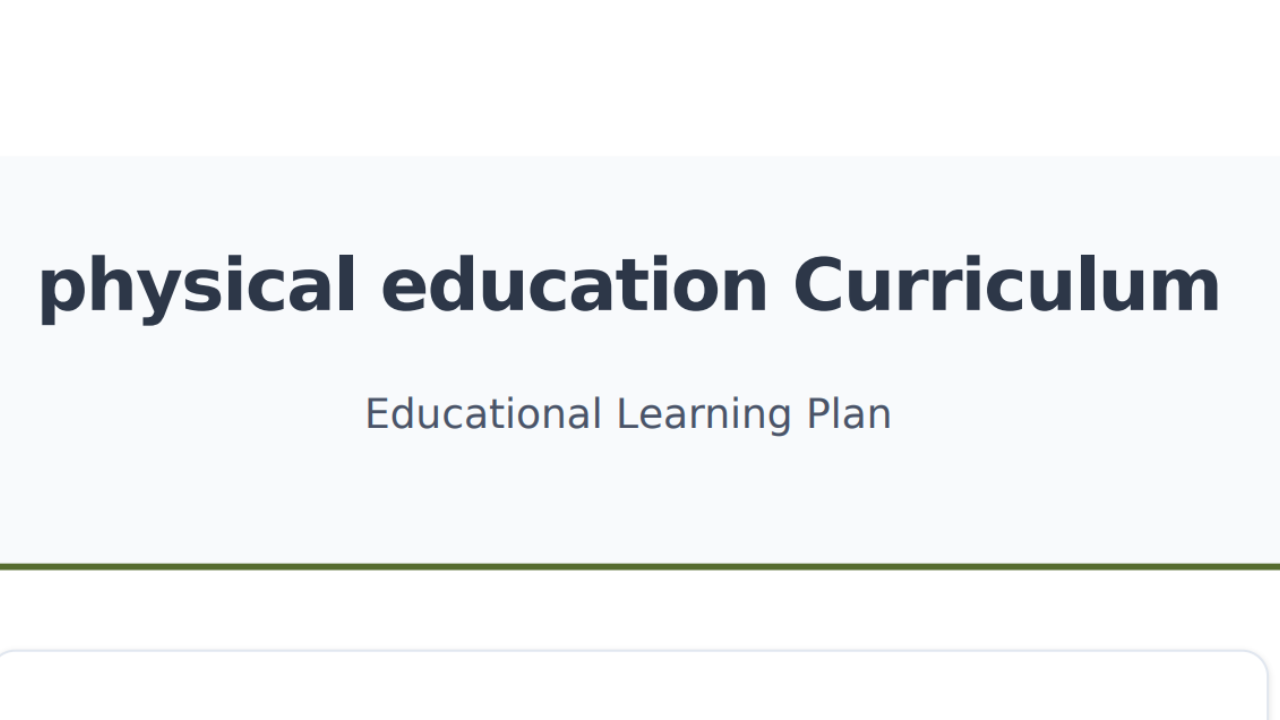 physical education Curriculum

Educational Learning Plan