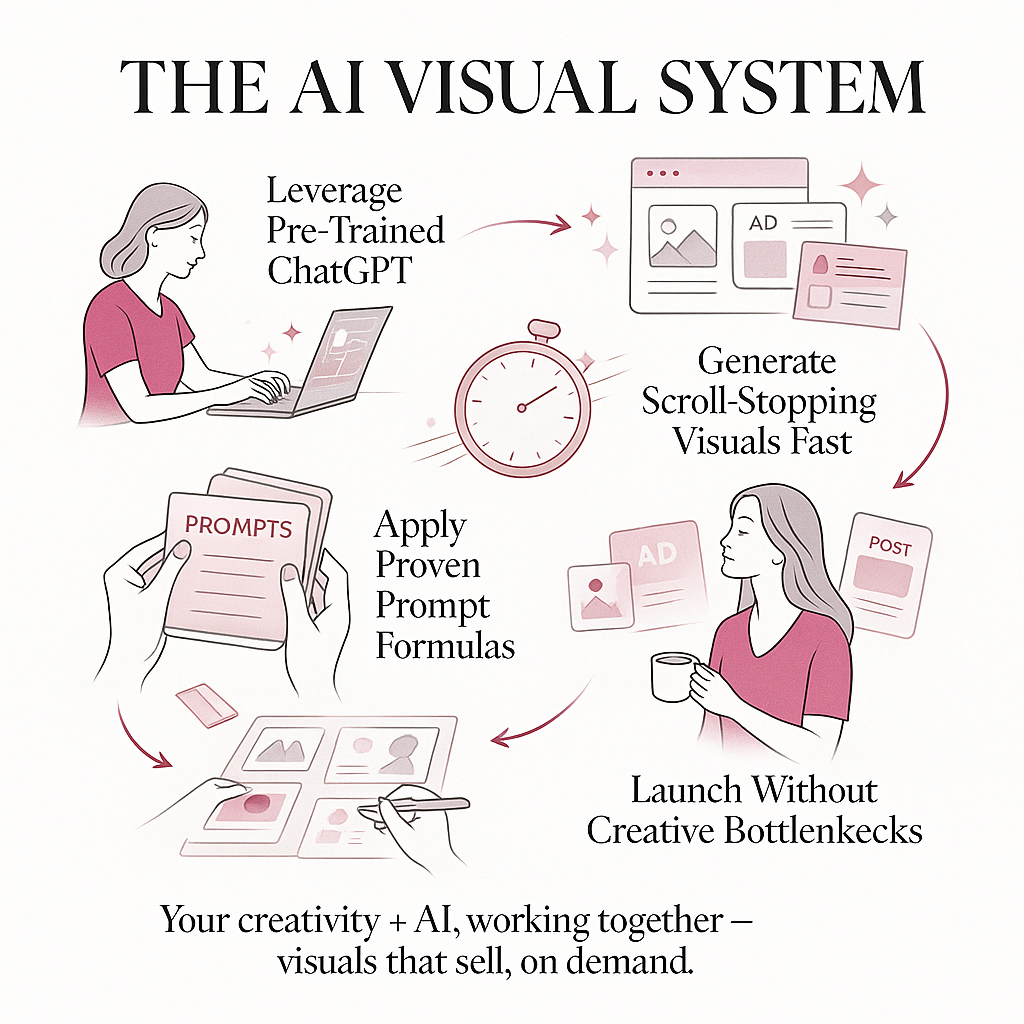 THE AI VISUAL SYSTEM

Leverage Pre-Trained ChatGPT

AD

Generate Scroll-Stopping Visuals Fast

PROMPTS

Apply Proven Prompt Formulas

AD

POST

Launch Without Creative Bottlenkecks

Your creativity + AI, working together – visuals that sell, on demand.