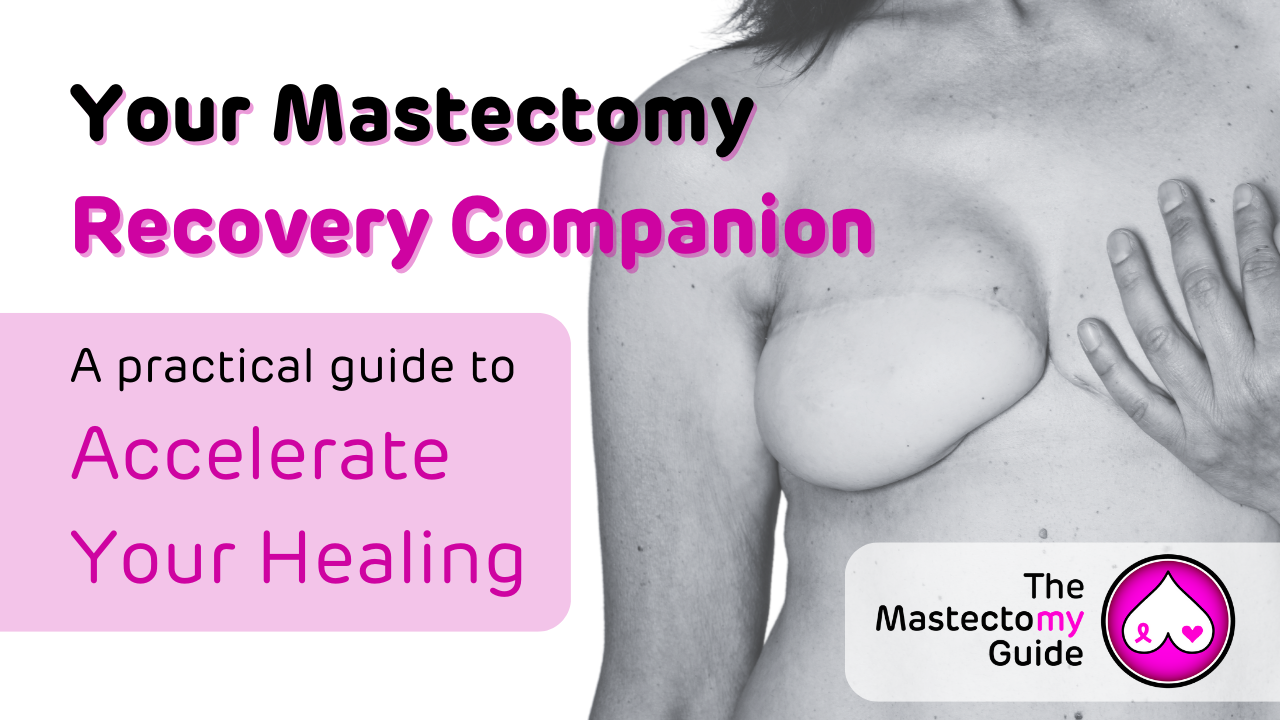 Your Mastectomy
Recovery Companion

A practical guide to
Accelerate
Your Healing

The
Mastectomy
Guide