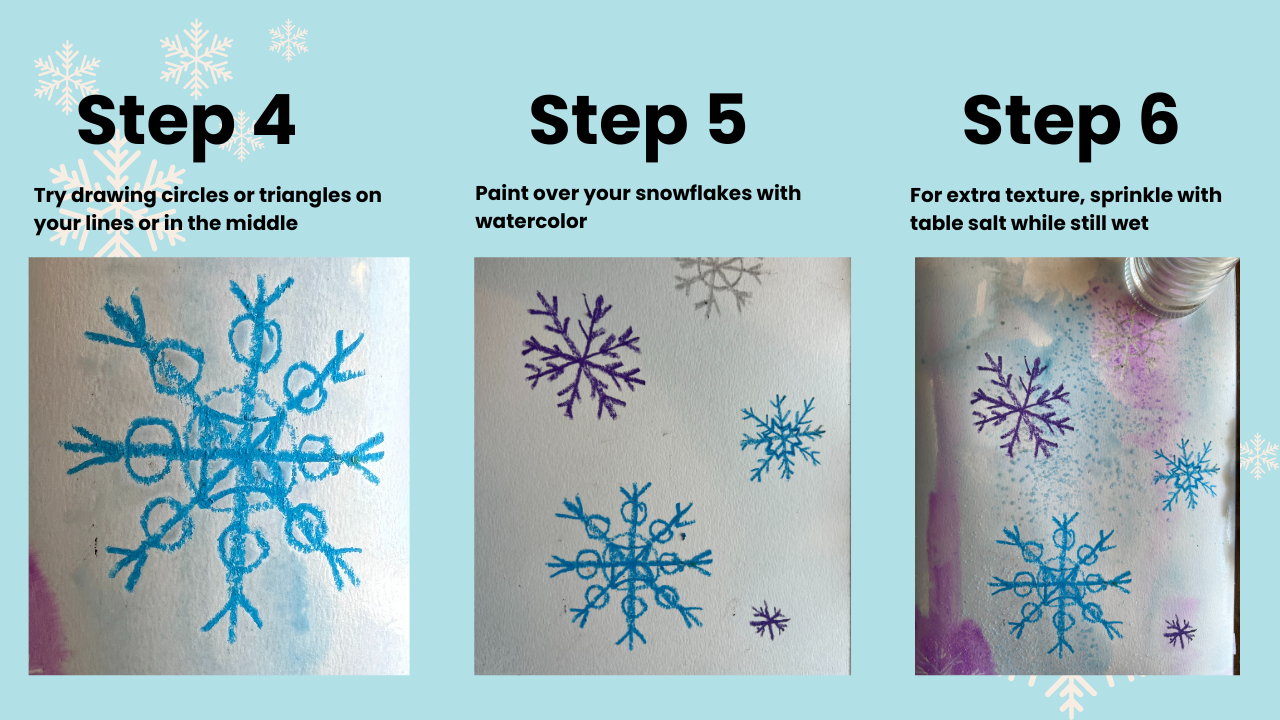 Step 4

Try drawing circles or triangles on your lines or in the middle

Step 5

Paint over your snowflakes with watercolor

Step 6

For extra texture, sprinkle with table salt while still wet