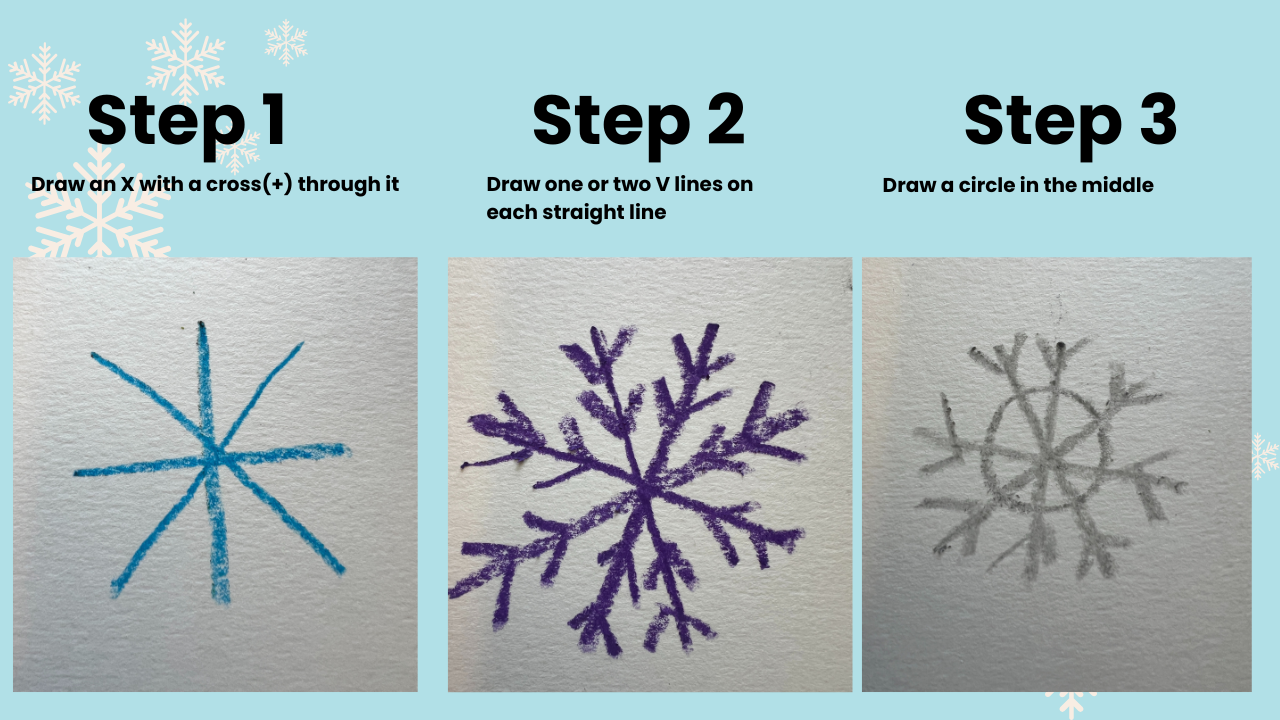 Step 1
Draw an X with a cross(+) through it

Step 2
Draw one or two V lines on each straight line

Step 3
Draw a circle in the middle