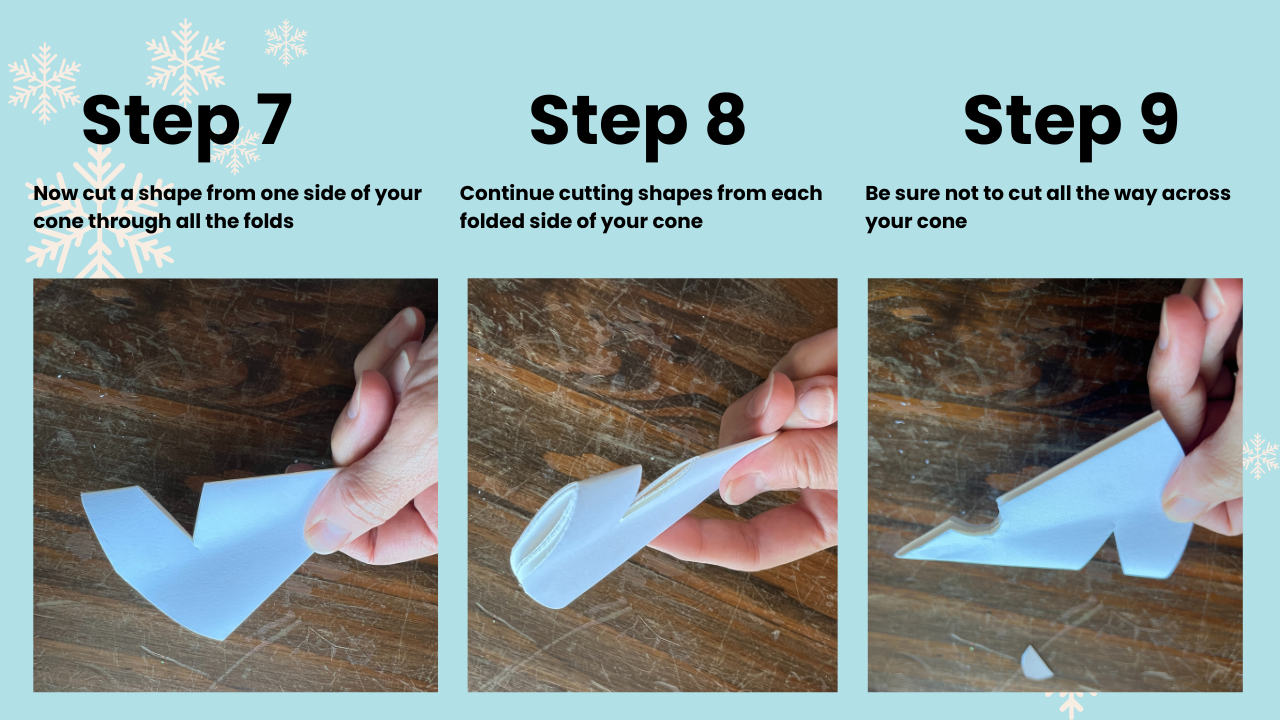 Step 7

Now cut a shape from one side of your cone through all the folds

Step 8

Continue cutting shapes from each folded side of your cone

Step 9

Be sure not to cut all the way across your cone