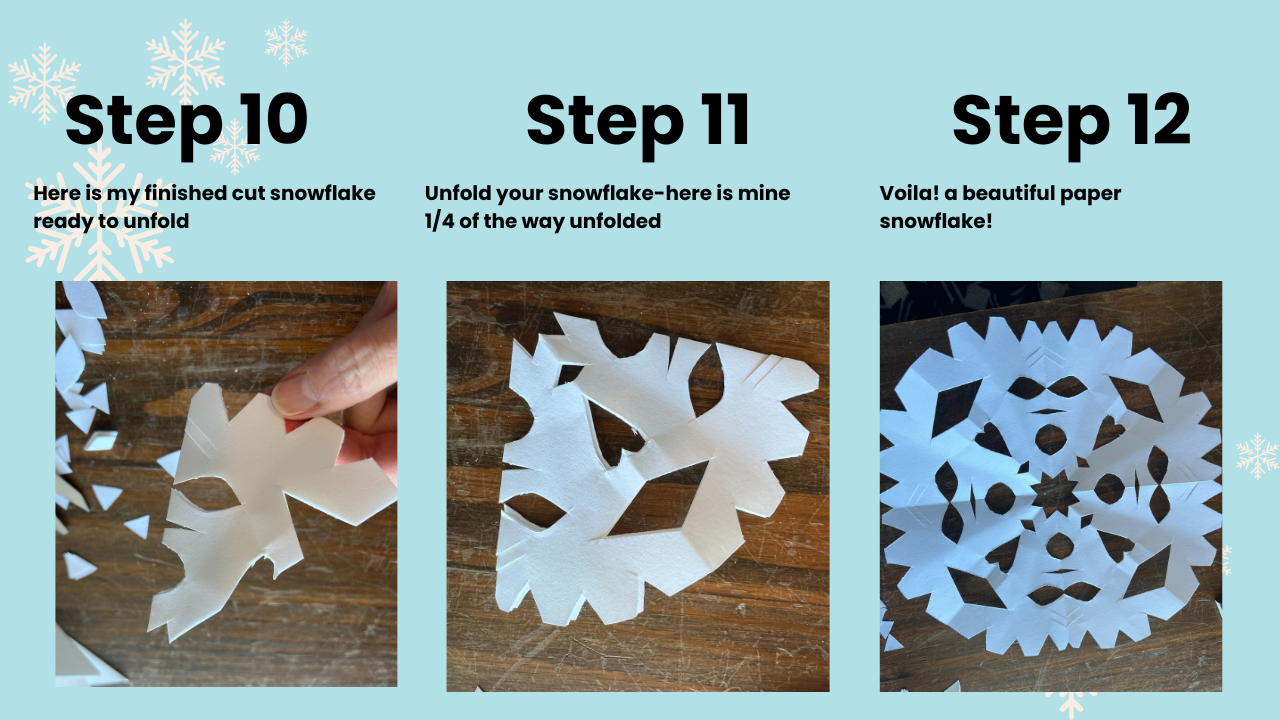 Step 10

Here is my finished cut snowflake ready to unfold

Step 11

Unfold your snowflake-here is mine 1/4 of the way unfolded

Step 12

Voila! a beautiful paper snowflake!