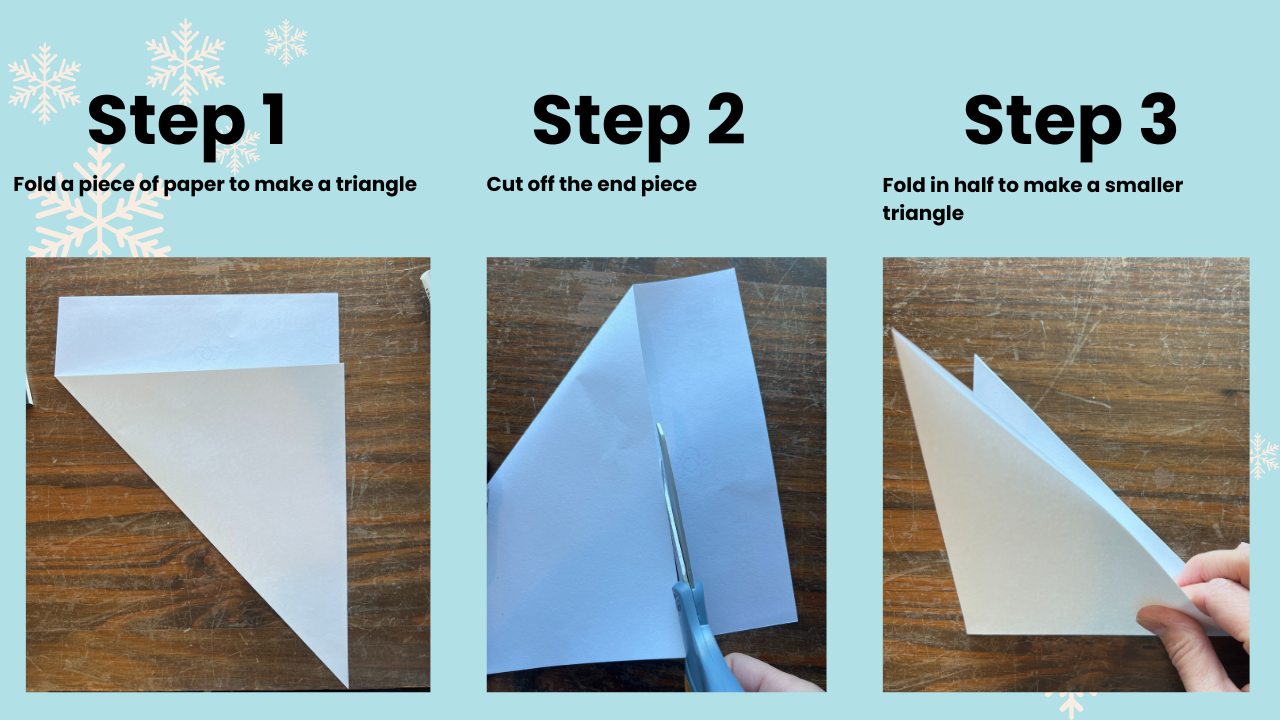 Step 1
Fold a piece of paper to make a triangle

Step 2
Cut off the end piece

Step 3
Fold in half to make a smaller triangle