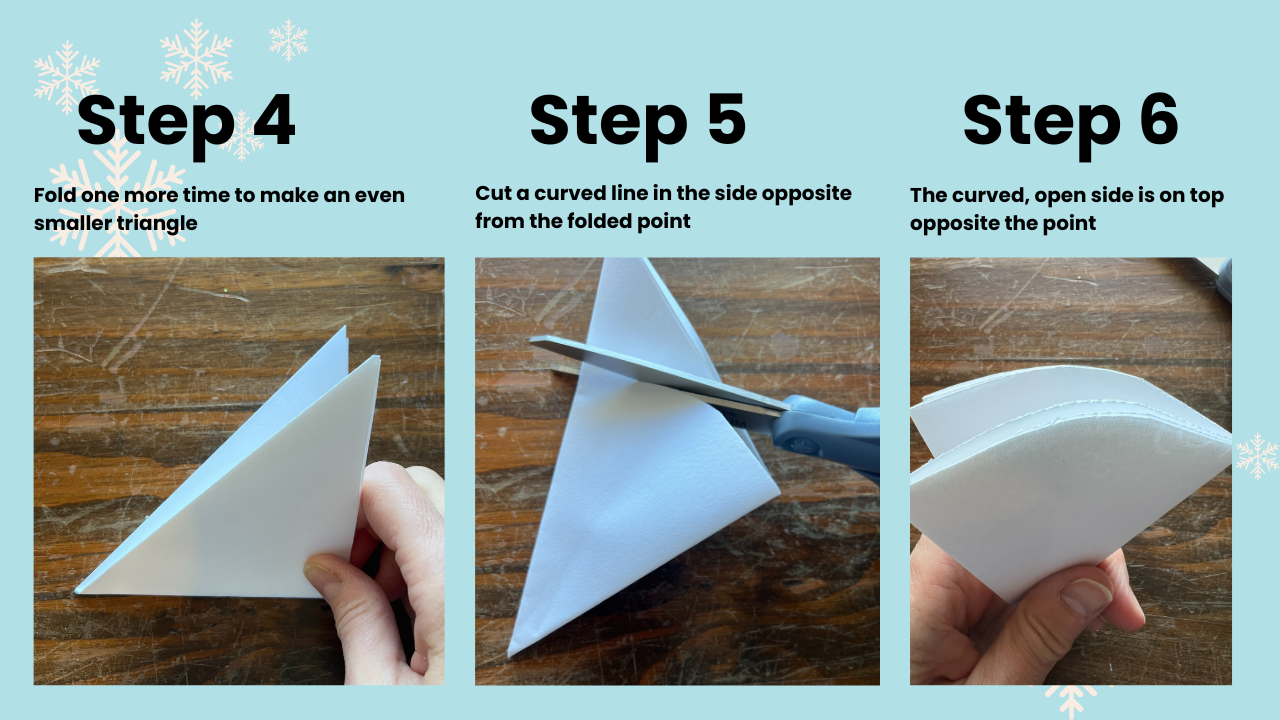 Step 4

Fold one more time to make an even smaller triangle

Step 5

Cut a curved line in the side opposite from the folded point

Step 6

The curved, open side is on top opposite the point