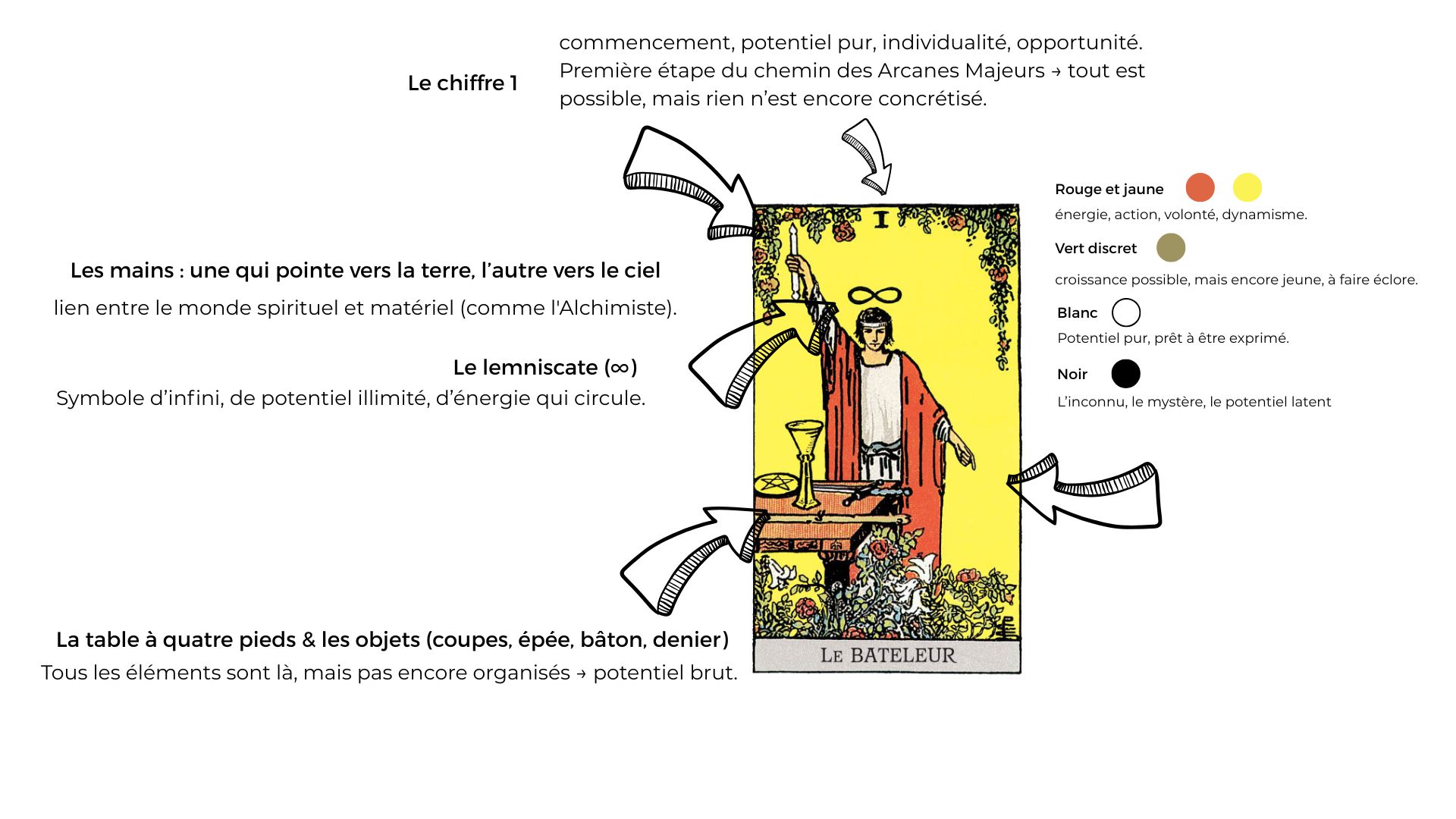 Le chiffre 1

commencement, potentiel pur, individualité, opportunité. Première étape du chemin des Arcanes Majeurs → tout est possible, mais rien n'est encore concrétisé.

Les mains : une qui pointe vers la terre, l'autre vers le ciel

lien entre le monde spirituel et matériel (comme l'Alchimiste).

Le lemniscate (∞)

Symbole d'infini, de potentiel illimité, d'énergie qui circule.

La table à quatre pieds & les objets (coupes, épée, bâton, denier)

Tous les éléments sont là, mais pas encore organisés → potentiel brut.

I

LE BATELEUR

Rouge et jaune

énergie, action, volonté, dynamisme.

Vert discret

croissance possible, mais encore jeune, à faire éclore.

Blanc

Potentiel pur, prêt à être exprimé.

Noir

L'inconnu, le mystère, le potentiel latent