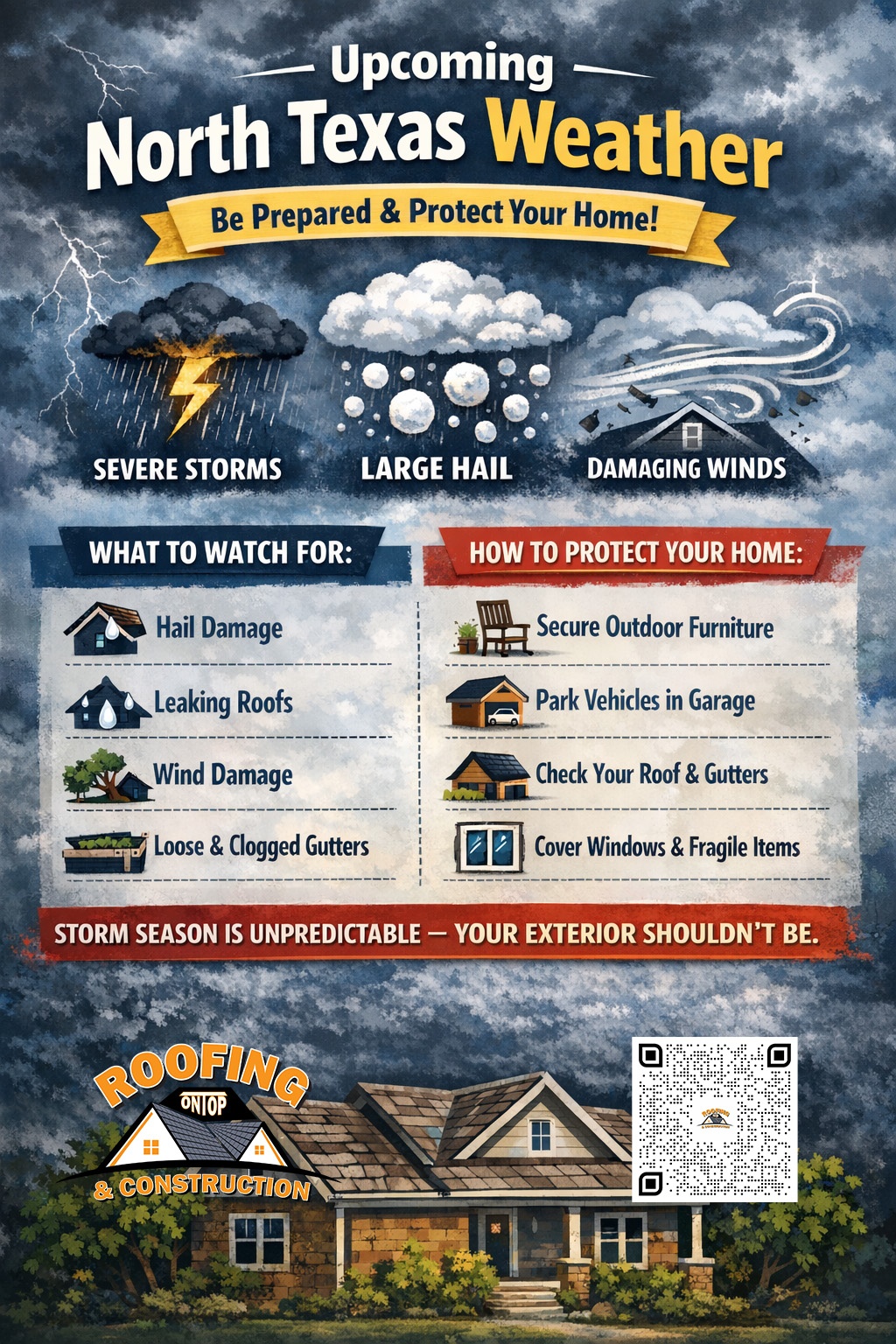 Upcoming
North Texas Weather

Be Prepared & Protect Your Home!

SEVERE STORMS
LARGE HAIL
DAMAGING WINDS

WHAT TO WATCH FOR:
Hail Damage
Leaking Roofs
Wind Damage
Loose & Clogged Gutters

HOW TO PROTECT YOUR HOME:
Secure Outdoor Furniture
Park Vehicles in Garage
Check Your Roof & Gutters
Cover Windows & Fragile Items

STORM SEASON IS UNPREDICTABLE — YOUR EXTERIOR SHOULDN'T BE.

ROOFING
ONTOP
& CONSTRUCTION