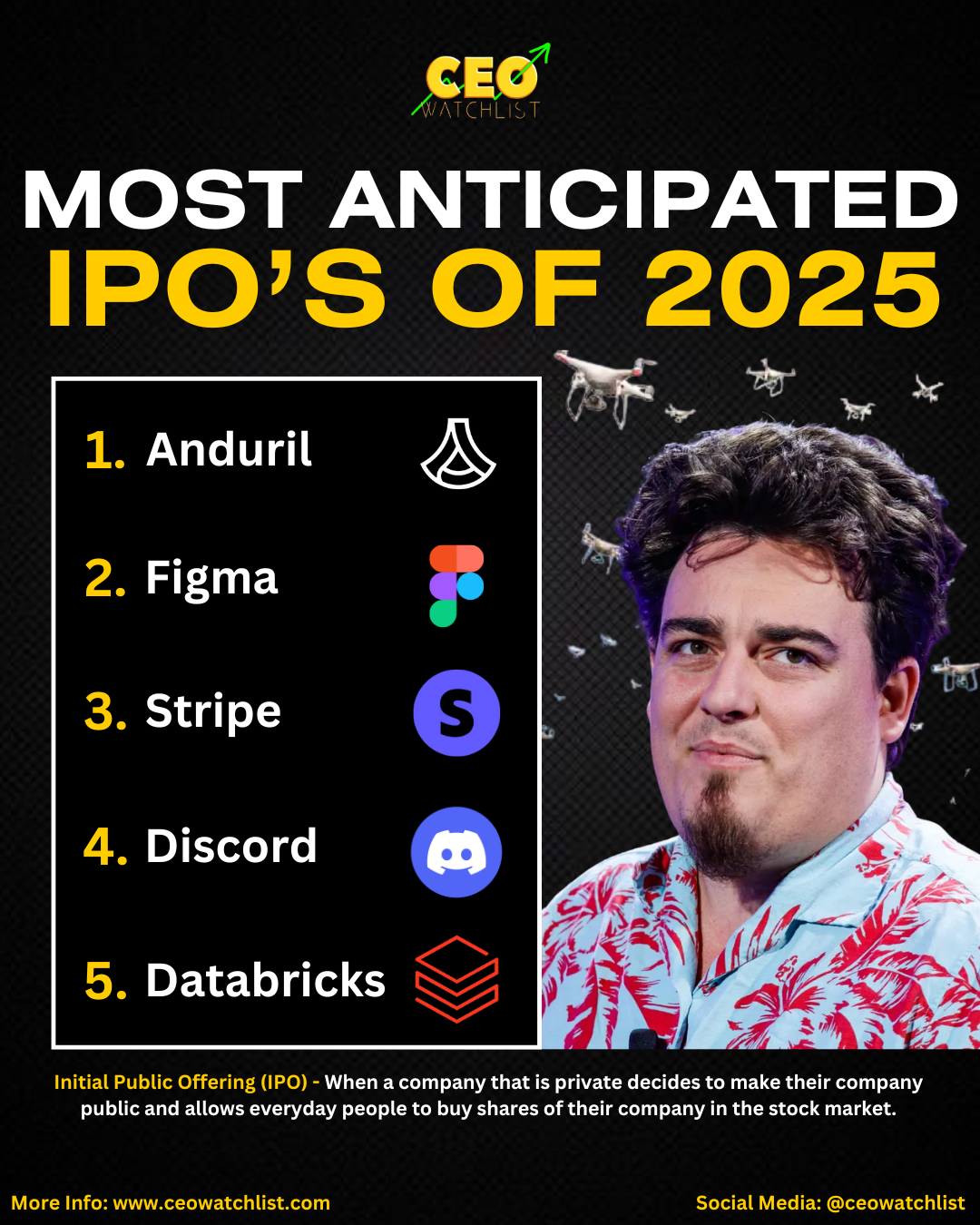 CEO
WATCHLIST

MOST ANTICIPATED
IPO'S OF 2025

1. Anduril

2. Figma

3. Stripe

S

4. Discord

5. Databricks

Initial Public Offering (IPO) - When a company that is private decides to make their company public and allows everyday people to buy shares of their company in the stock market.

More Info: www.ceowatchlist.com

Social Media: @ceowatchlist