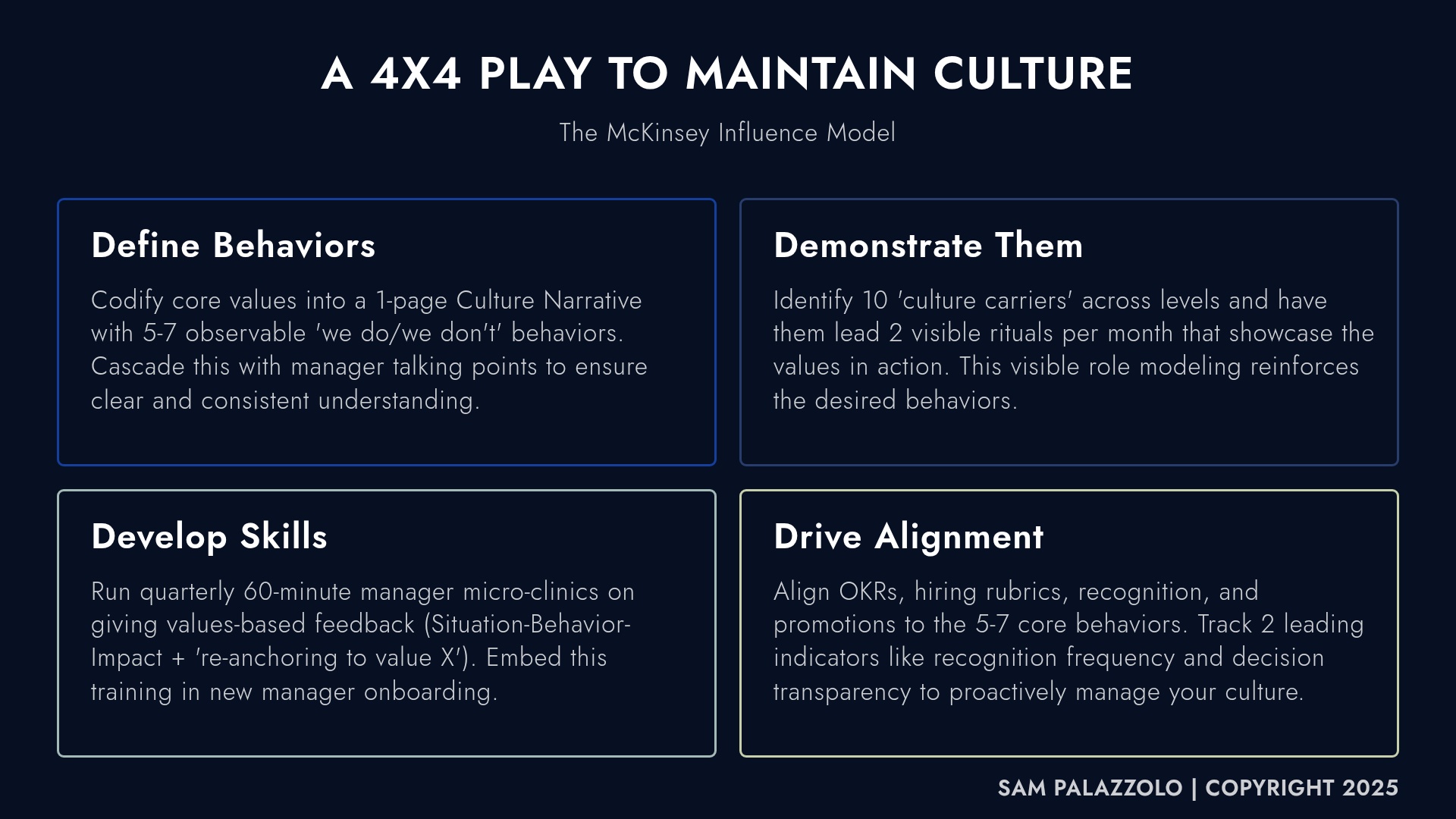 A 4X4 PLAY TO MAINTAIN CULTURE

The McKinsey Influence Model

Define Behaviors

Codify core values into a 1-page Culture Narrative with 5-7 observable 'we do/we don't' behaviors. Cascade this with manager talking points to ensure clear and consistent understanding.

Demonstrate Them

Identify 10 'culture carriers' across levels and have them lead 2 visible rituals per month that showcase the values in action. This visible role modeling reinforces the desired behaviors.

Develop Skills

Run quarterly 60-minute manager micro-clinics on giving values-based feedback (Situation-Behavior-Impact + 're-anchoring to value X'). Embed this training in new manager onboarding.

Drive Alignment

Align OKRs, hiring rubrics, recognition, and promotions to the 5-7 core behaviors. Track 2 leading indicators like recognition frequency and decision transparency to proactively manage your culture.

SAM PALAZZOLO | COPYRIGHT 2025