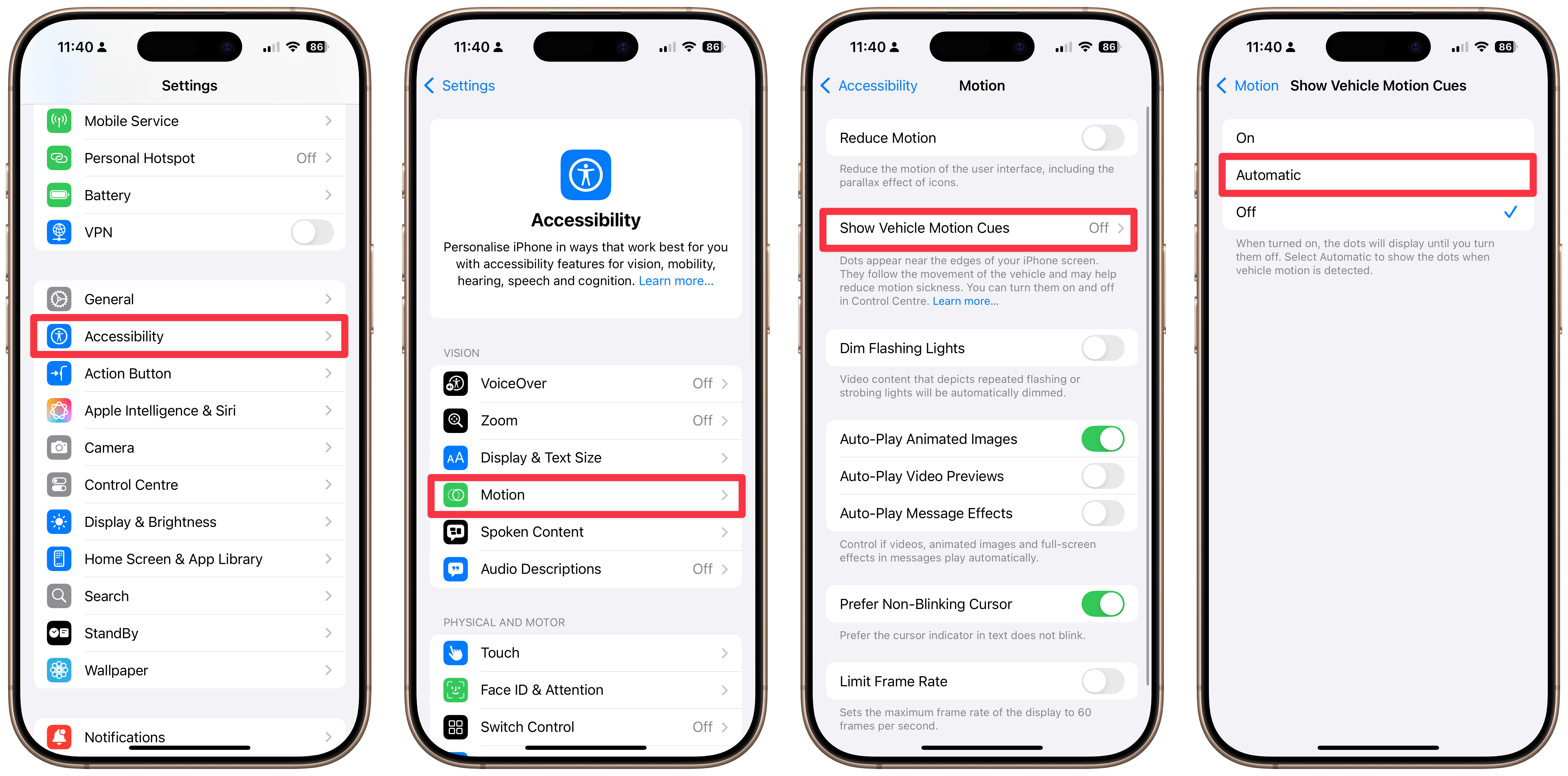 11:40 86

Settings

Mobile Service

Personal Hotspot Off

Battery

VPN

General

Accessibility

Action Button

Apple Intelligence & Siri

Camera

Control Centre

Display & Brightness

Home Screen & App Library

Search

StandBy

Wallpaper

Notifications

11:40 86

Settings

Accessibility

Personalise iPhone in ways that work best for you with accessibility features for vision, mobility, hearing, speech and cognition. Learn more...

VISION

VoiceOver Off

Zoom Off

Display & Text Size

Motion

Spoken Content

Audio Descriptions Off

PHYSICAL AND MOTOR

Touch

Face ID & Attention

Switch Control Off

11:40 86

Accessibility Motion

Reduce Motion

Reduce the motion of the user interface, including the parallax effect of icons.

Show Vehicle Motion Cues Off

Dots appear near the edges of your iPhone screen. They follow the movement of the vehicle and may help reduce motion sickness. You can turn them on and off in Control Centre. Learn more...

Dim Flashing Lights

Video content that depicts repeated flashing or strobing lights will be automatically dimmed.

Auto-Play Animated Images

Auto-Play Video Previews

Auto-Play Message Effects

Control if videos, animated images and full-screen effects in messages play automatically.

Prefer Non-Blinking Cursor

Prefer the cursor indicator in text does not blink.

Limit Frame Rate

Sets the maximum frame rate of the display to 60 frames per second.

11:40 86

Motion Show Vehicle Motion Cues

On

Automatic

Off

When turned on, the dots will display until you turn them off. Select Automatic to show the dots when vehicle motion is detected.