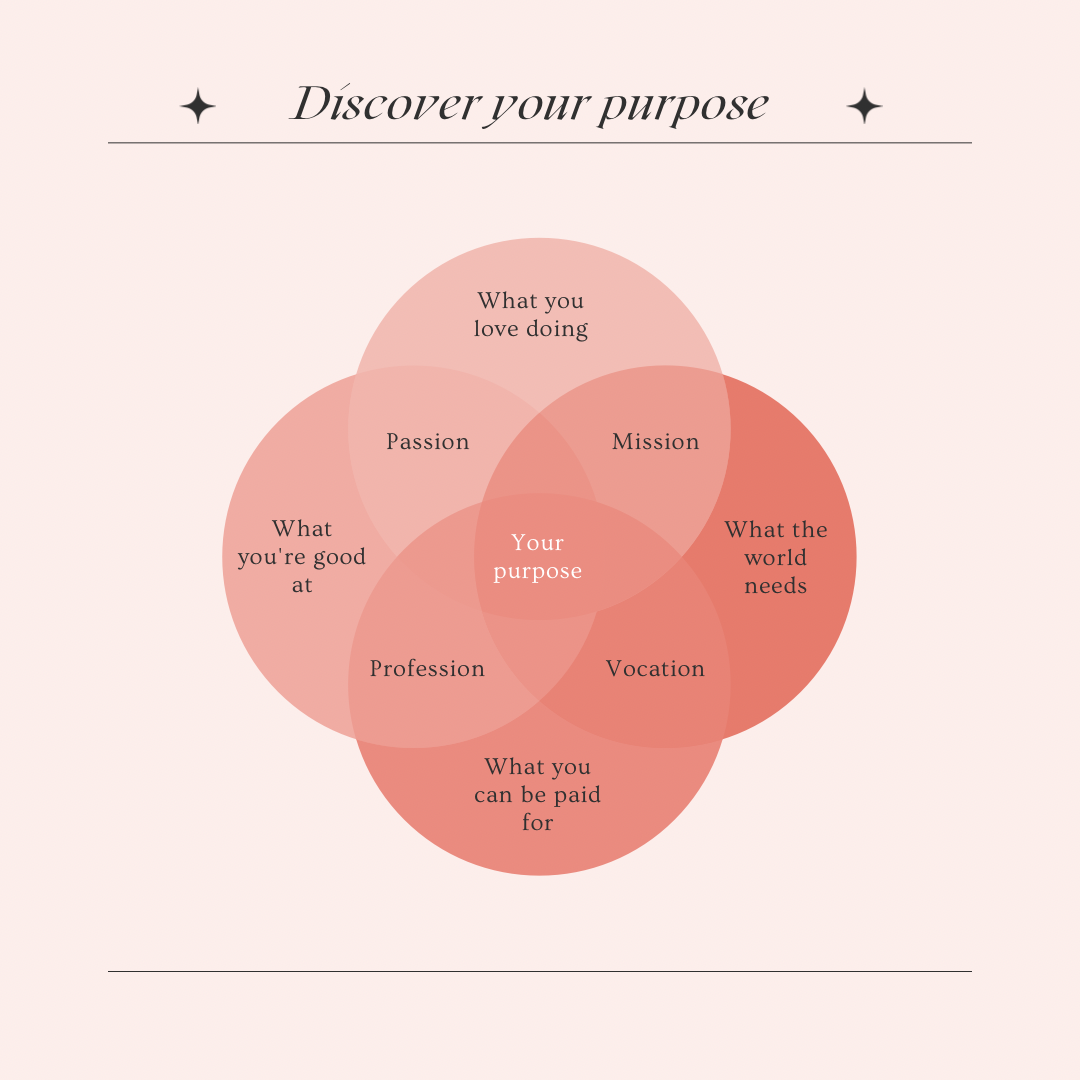 Discover your purpose

What you love doing

Passion

Mission

What you're good at

Your purpose

What the world needs

Profession

Vocation

What you can be paid for