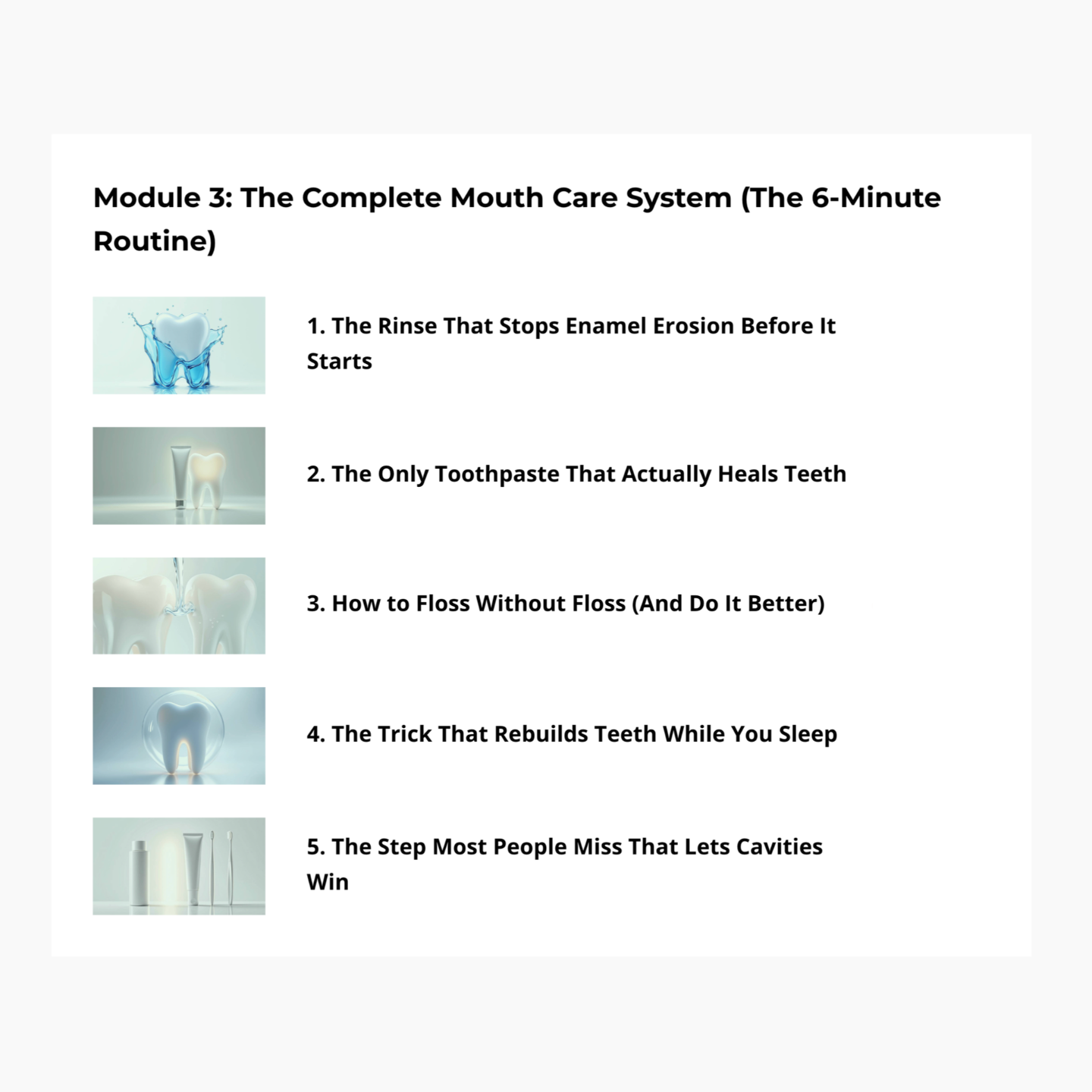 Module 3: The Complete Mouth Care System (The 6-Minute Routine)

1. The Rinse That Stops Enamel Erosion Before It Starts

2. The Only Toothpaste That Actually Heals Teeth

3. How to Floss Without Floss (And Do It Better)

4. The Trick That Rebuilds Teeth While You Sleep

5. The Step Most People Miss That Lets Cavities Win