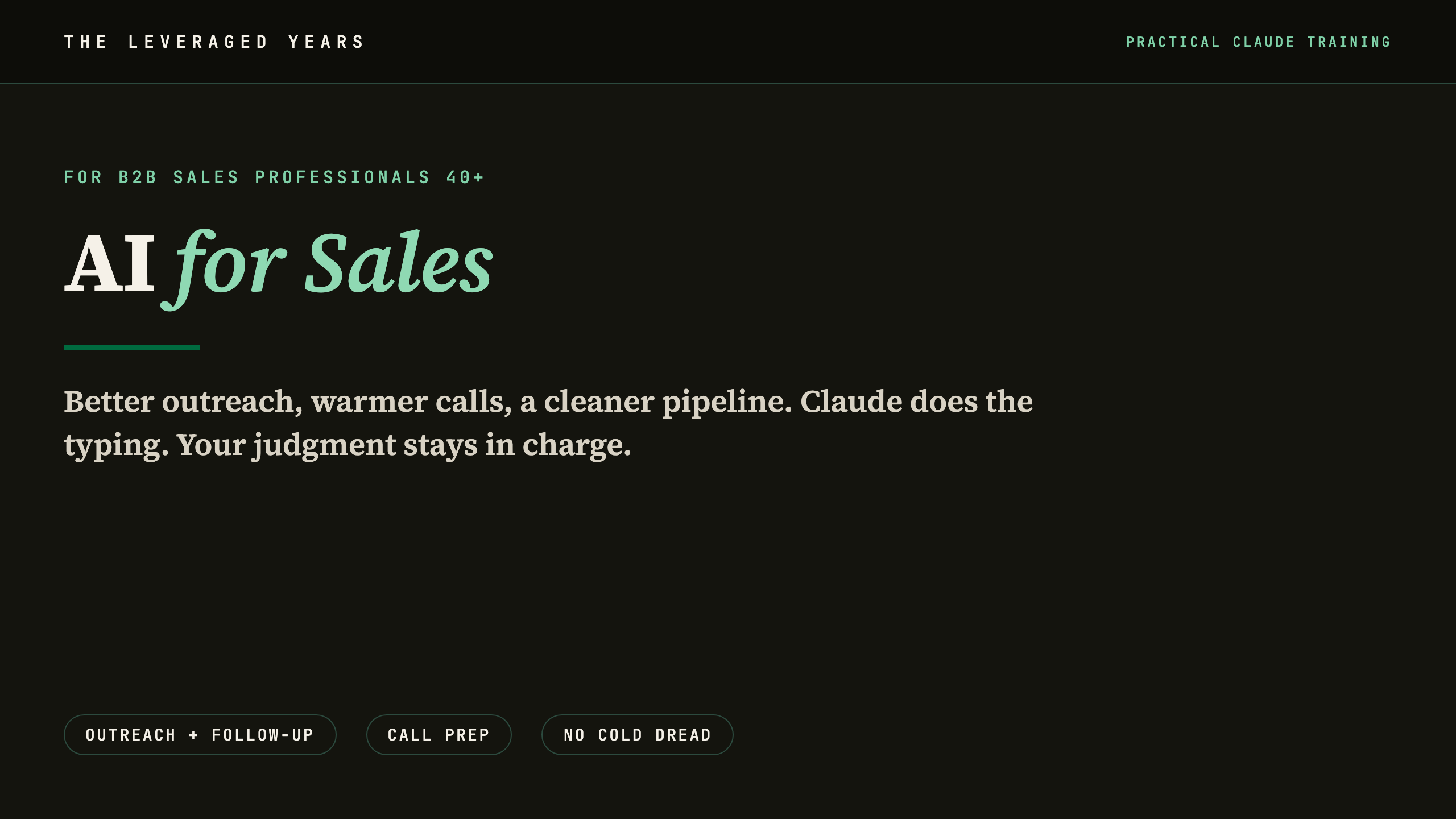 THE LEVERAGED YEARS

PRACTICAL CLAUDE TRAINING

FOR B2B SALES PROFESSIONALS 40+

AI for Sales

Better outreach, warmer calls, a cleaner pipeline. Claude does the typing. Your judgment stays in charge.

OUTREACH + FOLLOW-UP

CALL PREP

NO COLD DREAD