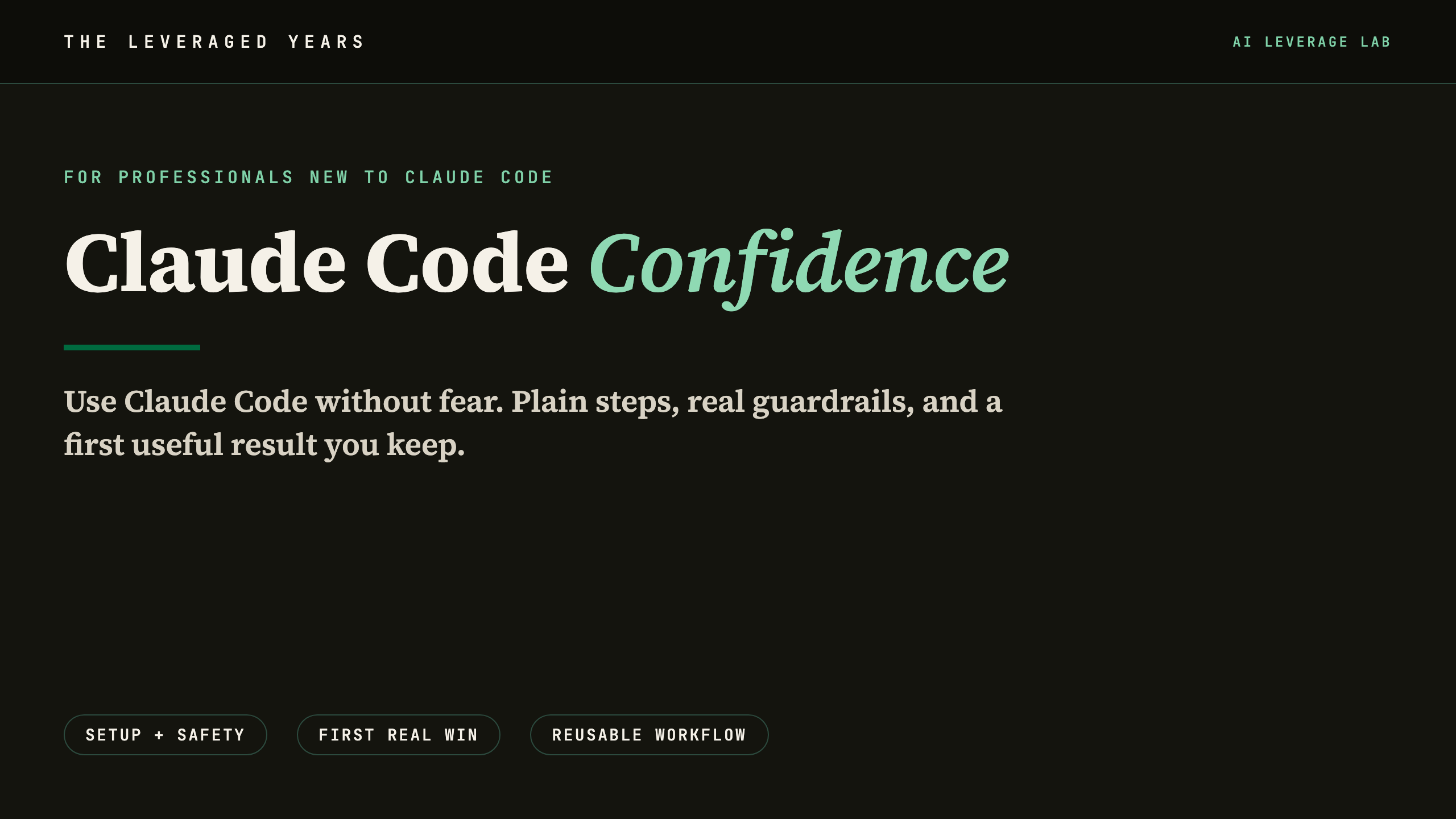 THE LEVERAGED YEARS

AI LEVERAGE LAB

FOR PROFESSIONALS NEW TO CLAUDE CODE

Claude Code Confidence

Use Claude Code without fear. Plain steps, real guardrails, and a first useful result you keep.

SETUP + SAFETY

FIRST REAL WIN

REUSABLE WORKFLOW