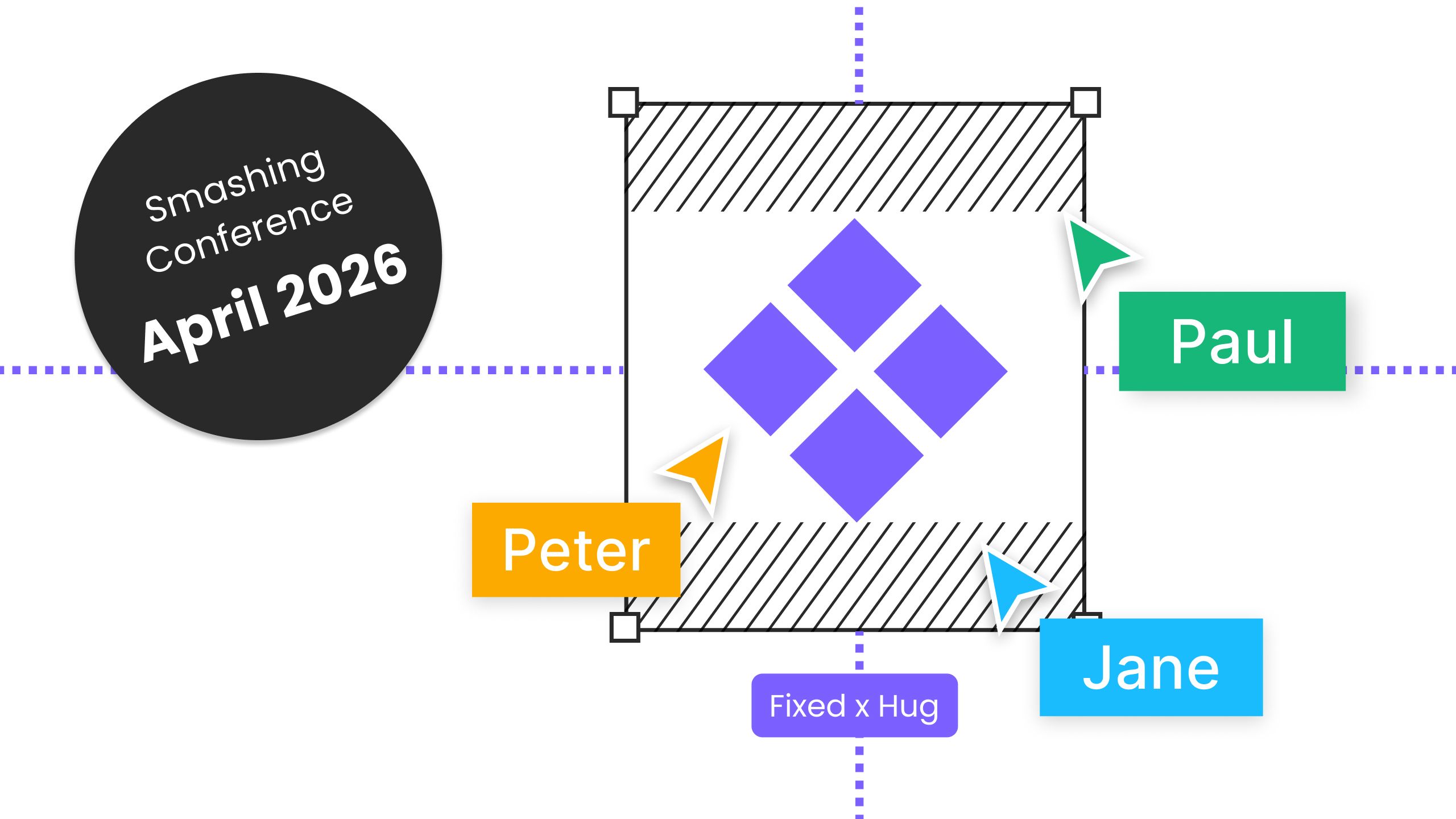 Smashing Conference April 2026

Paul

Peter

Jane

Fixed x Hug