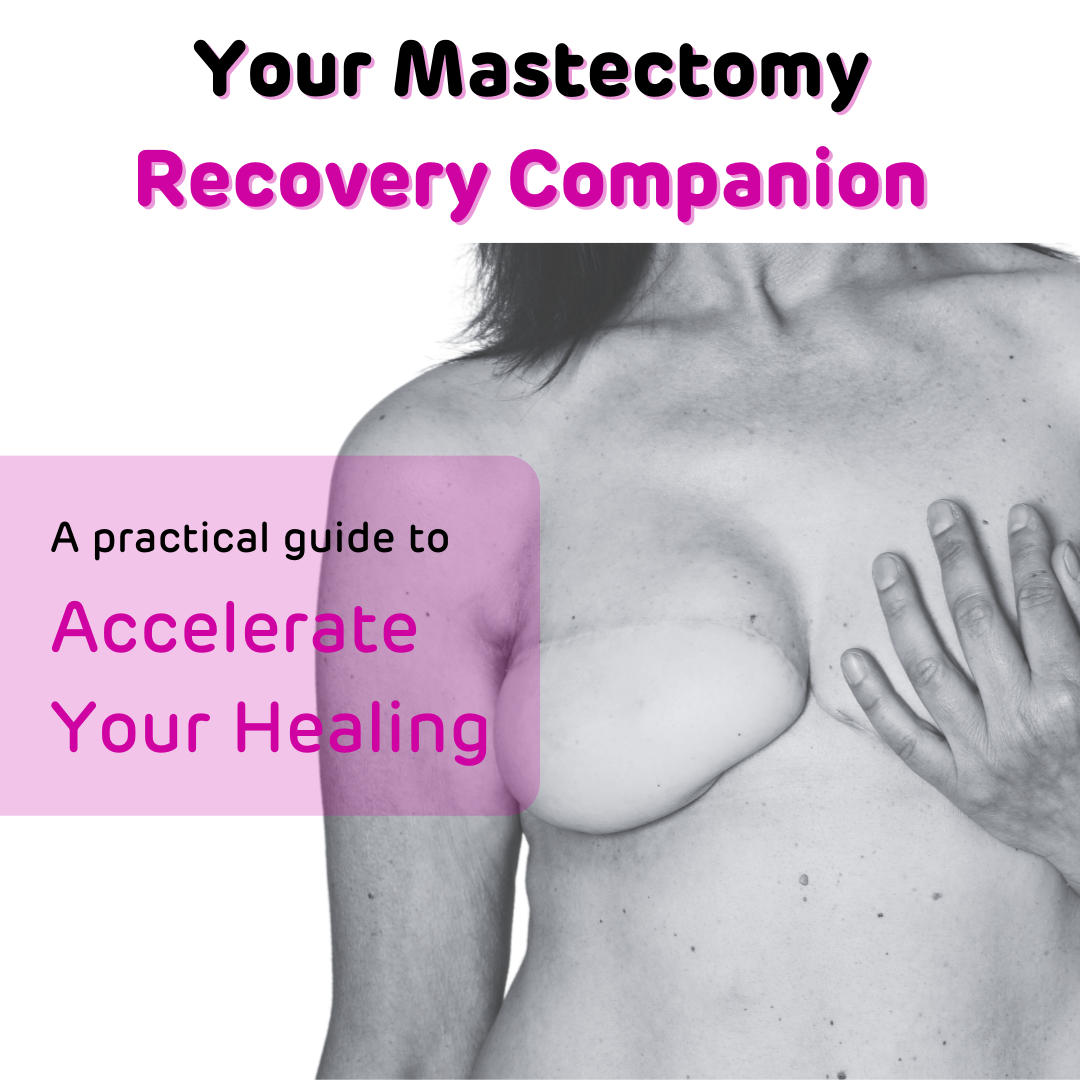 Your Mastectomy
Recovery Companion

A practical guide to
Accelerate
Your Healing