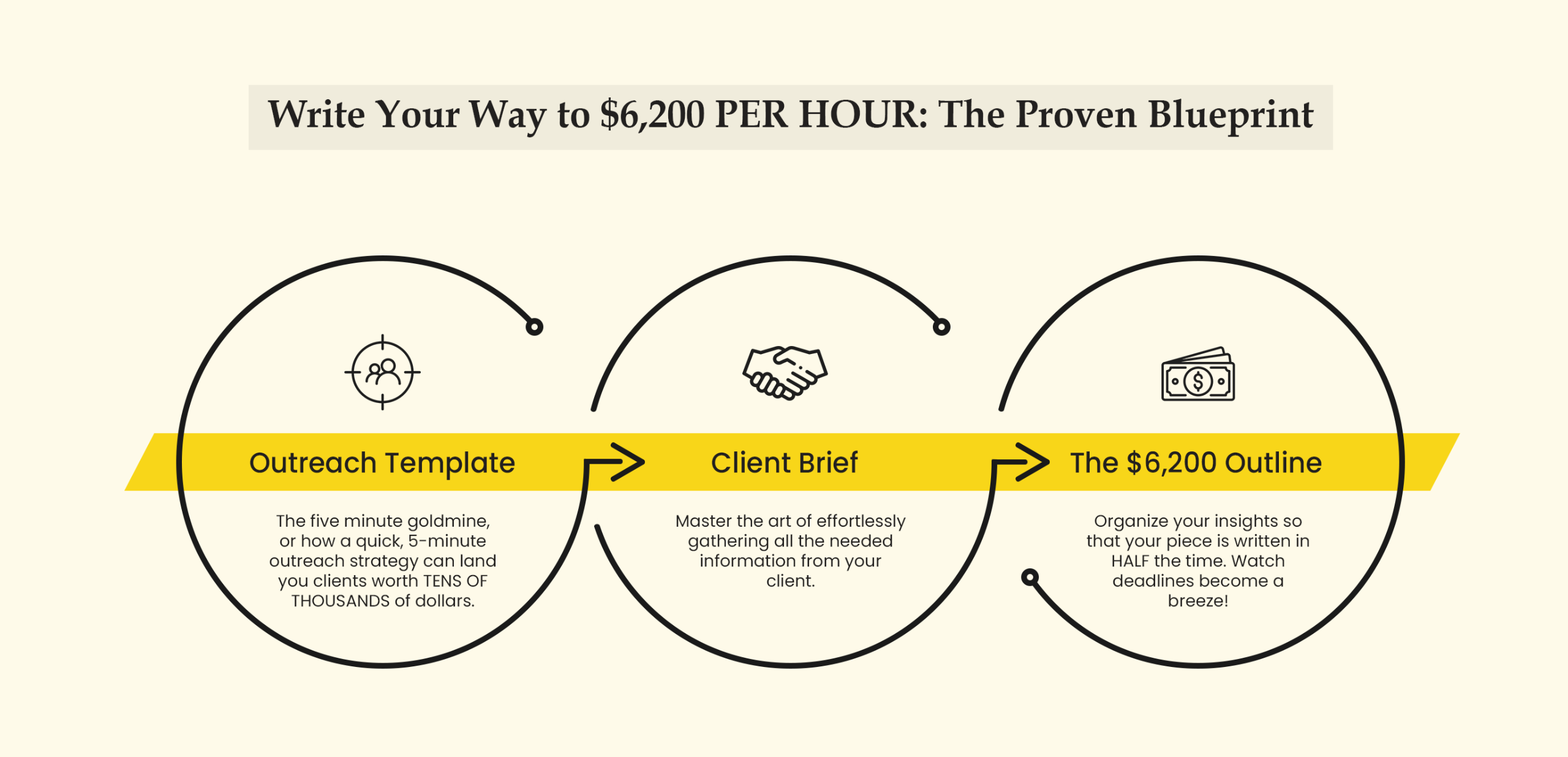 Write Your Way to \$6,200 PER HOUR: The Proven Blueprint

Outreach Template

The five minute goldmine, or how a quick, 5-minute outreach strategy can land you clients worth TENS OF THOUSANDS of dollars.

Client Brief

Master the art of effortlessly gathering all the needed information from your client.

The \$6,200 Outline

Organize your insights so that your piece is written in HALF the time. Watch deadlines become a breeze!