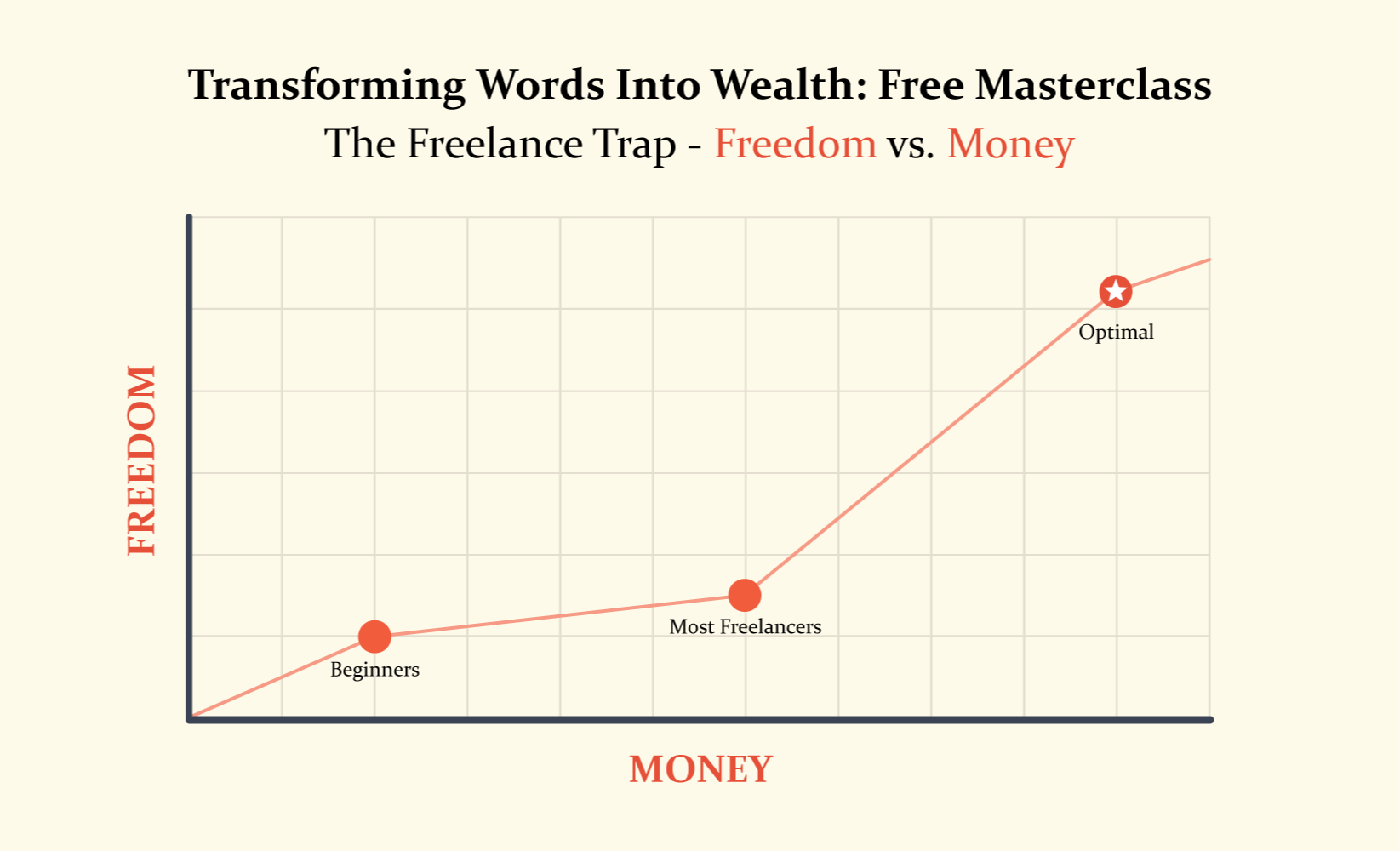 Transforming Words Into Wealth: Free Masterclass
The Freelance Trap - Freedom vs. Money

FREEDOM

Optimal

Most Freelancers

Beginners

MONEY