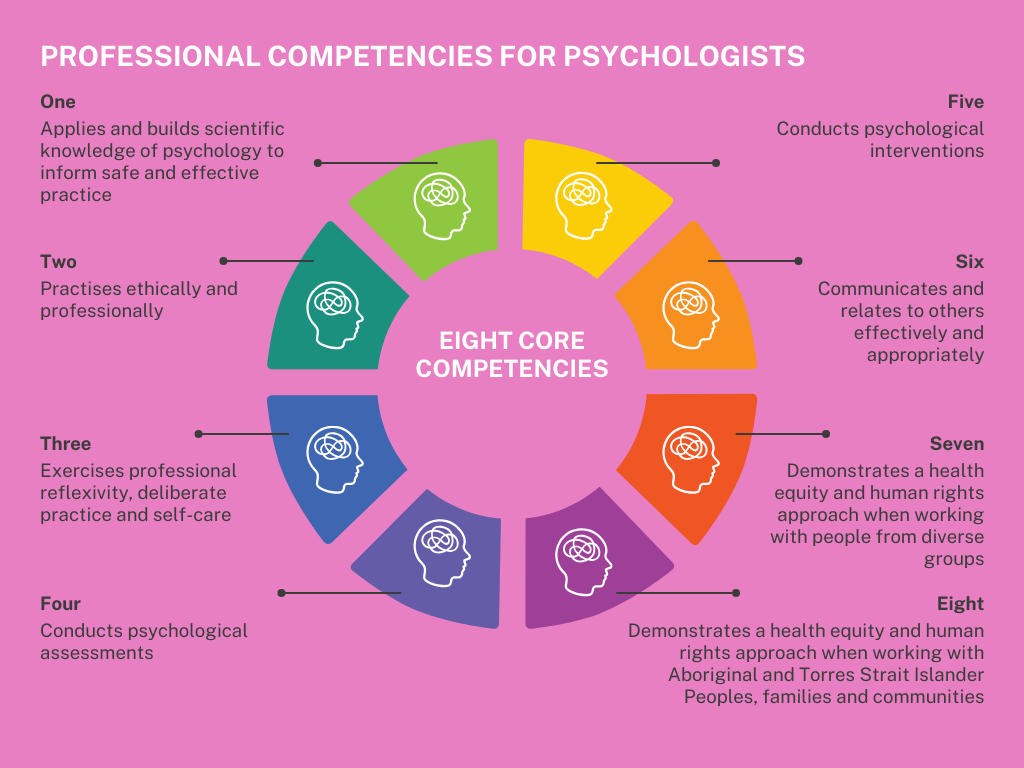 PROFESSIONAL COMPETENCIES FOR PSYCHOLOGISTS

One
Applies and builds scientific knowledge of psychology to inform safe and effective practice

Two
Practises ethically and professionally

Three
Exercises professional reflexivity, deliberate practice and self-care

Four
Conducts psychological assessments

EIGHT CORE COMPETENCIES

Five
Conducts psychological interventions

Six
Communicates and relates to others effectively and appropriately

Seven
Demonstrates a health equity and human rights approach when working with people from diverse groups

Eight
Demonstrates a health equity and human rights approach when working with Aboriginal and Torres Strait Islander Peoples, families and communities